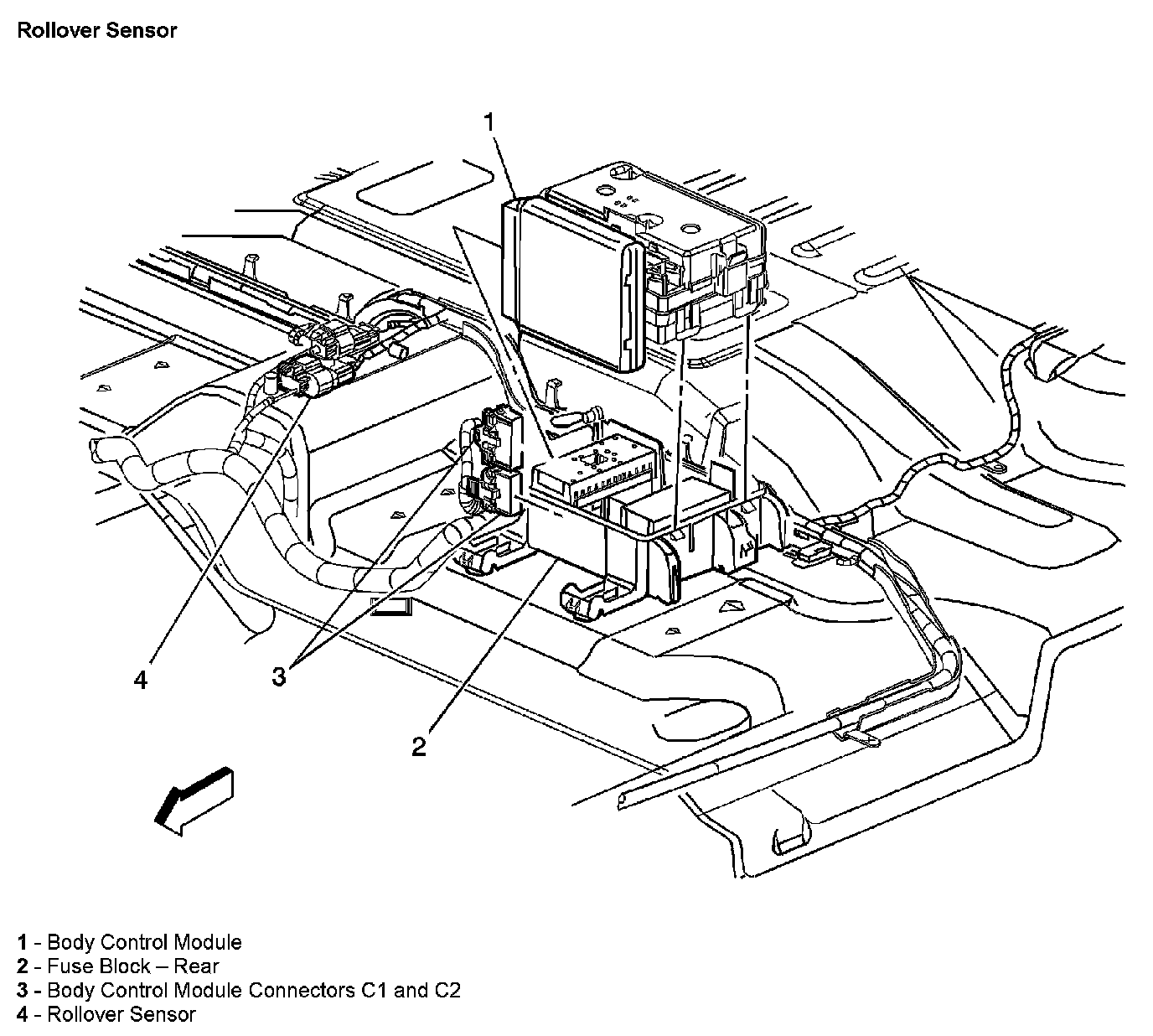 Rollover Sensor

1

4

3

2

1 - Body Control Module
2 - Fuse Block – Rear
3 - Body Control Module Connectors C1 and C2
4 - Rollover Sensor