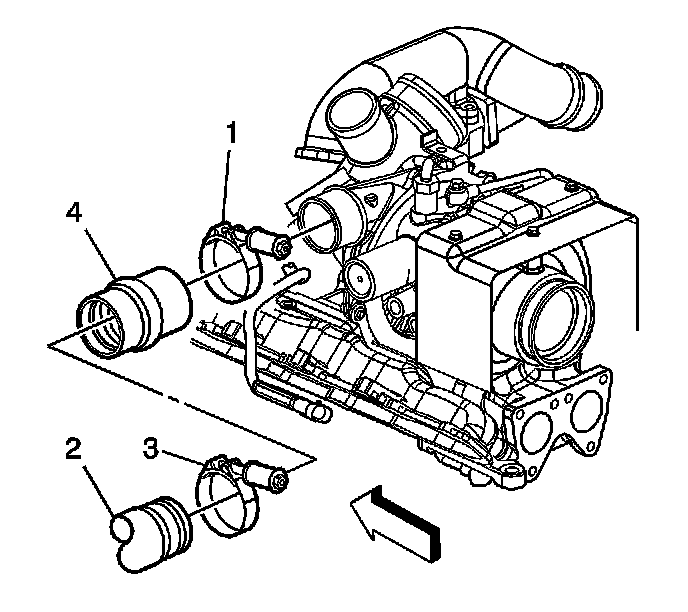 1
4
2
3