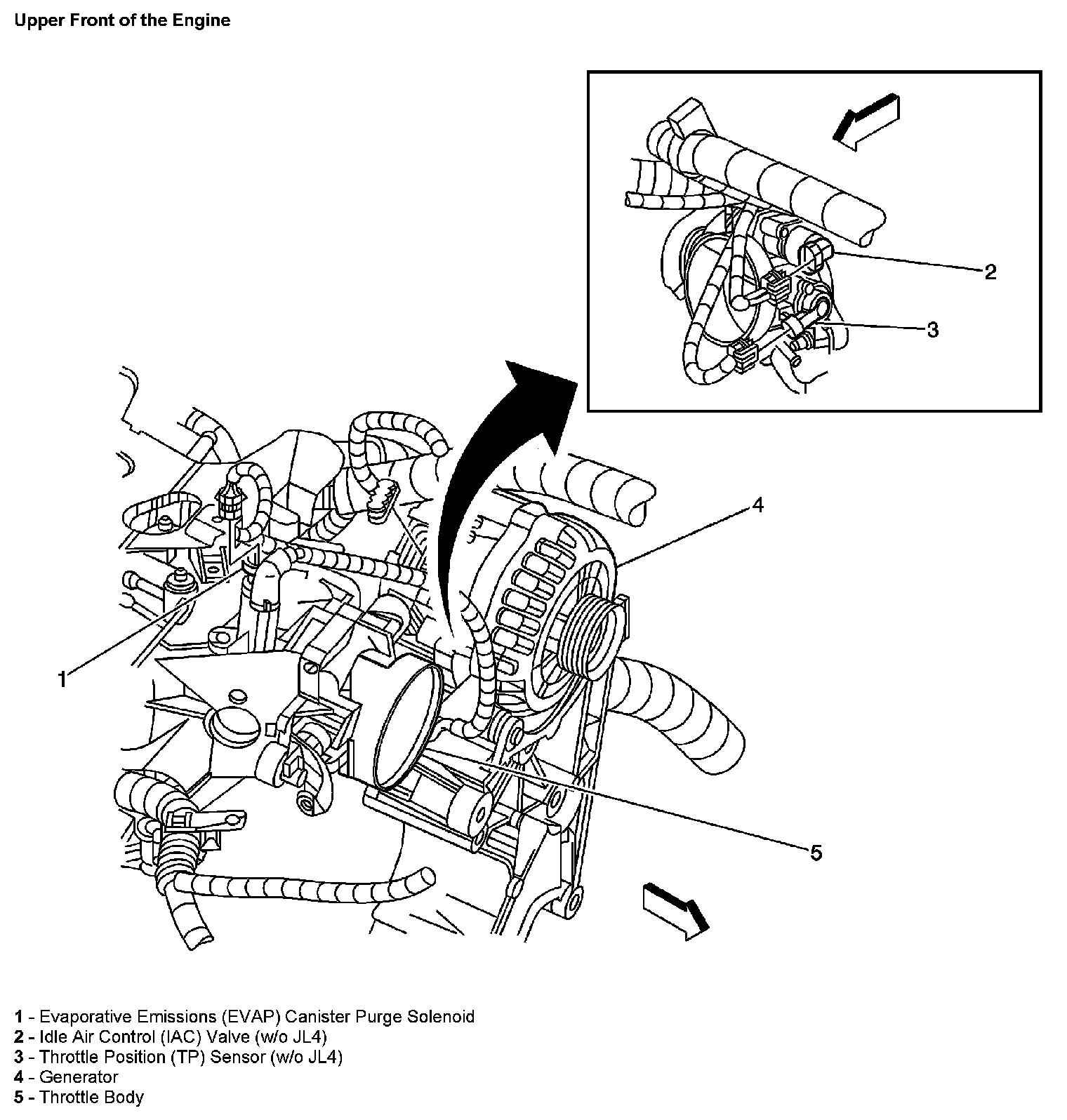 Upper Front of the Engine

2

3

4

1

5

1 - Evaporative Emissions (EVAP) Canister Purge Solenoid
2 - Idle Air Control (IAC) Valve (w/o JL4)
3 - Throttle Position (TP) Sensor (w/o JL4)
4 - Generator
5 - Throttle Body