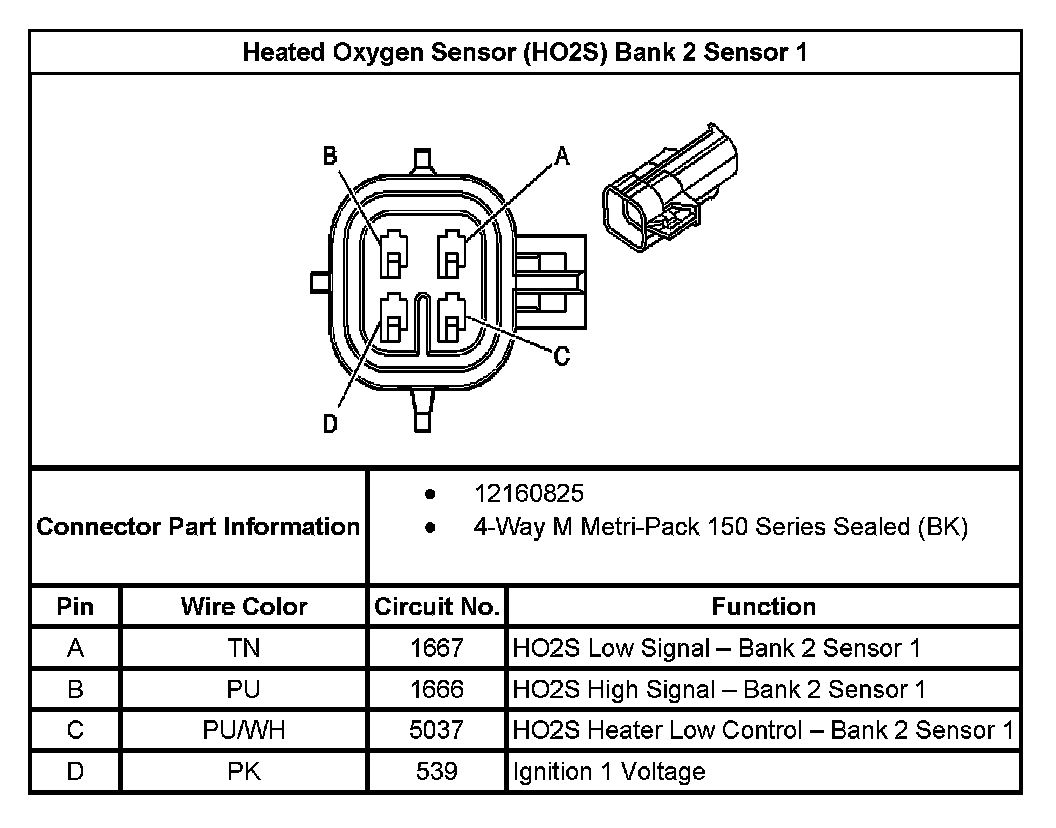 Heated Oxygen Sensor (HO2S) Bank 2 Sensor 1

B
A
C
D

Connector Part Information
- 12160825
- 4-Way M Metri-Pack 150 Series Sealed (BK)

| Pin | Wire Color | Circuit No. | Function |
|---|---|---|---|
| A | TN | 1667 | HO2S Low Signal – Bank 2 Sensor 1 |
| B | PU | 1666 | HO2S High Signal – Bank 2 Sensor 1 |
| C | PU/WH | 5037 | HO2S Heater Low Control – Bank 2 Sensor 1 |
| D | PK | 539 | Ignition 1 Voltage |