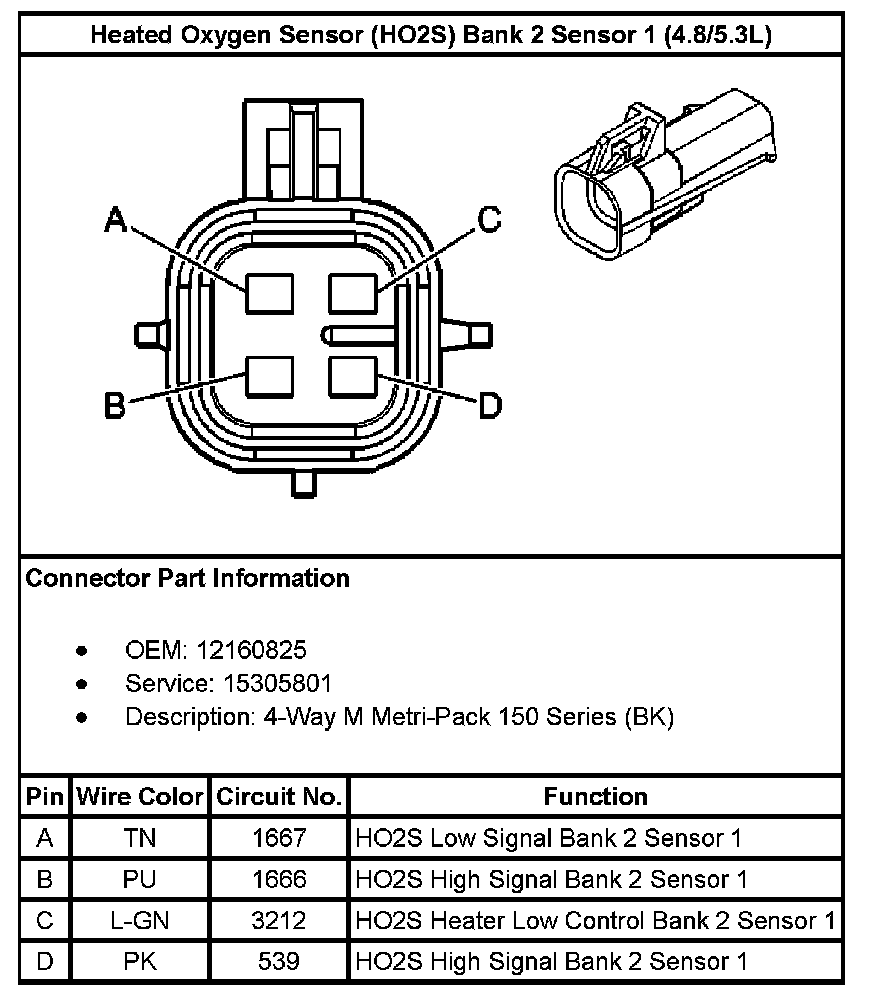 Heated Oxygen Sensor (HO2S) Bank 2 Sensor 1 (4.8/5.3L)

A
C
B
D

Connector Part Information

- OEM: 12160825
- Service: 15305801
- Description: 4-Way M Metri-Pack 150 Series (BK)

| Pin | Wire Color | Circuit No. | Function |
|---|---|---|---|
| A | TN | 1667 | HO2S Low Signal Bank 2 Sensor 1 |
| B | PU | 1666 | HO2S High Signal Bank 2 Sensor 1 |
| C | L-GN | 3212 | HO2S Heater Low Control Bank 2 Sensor 1 |
| D | PK | 539 | HO2S High Signal Bank 2 Sensor 1 |