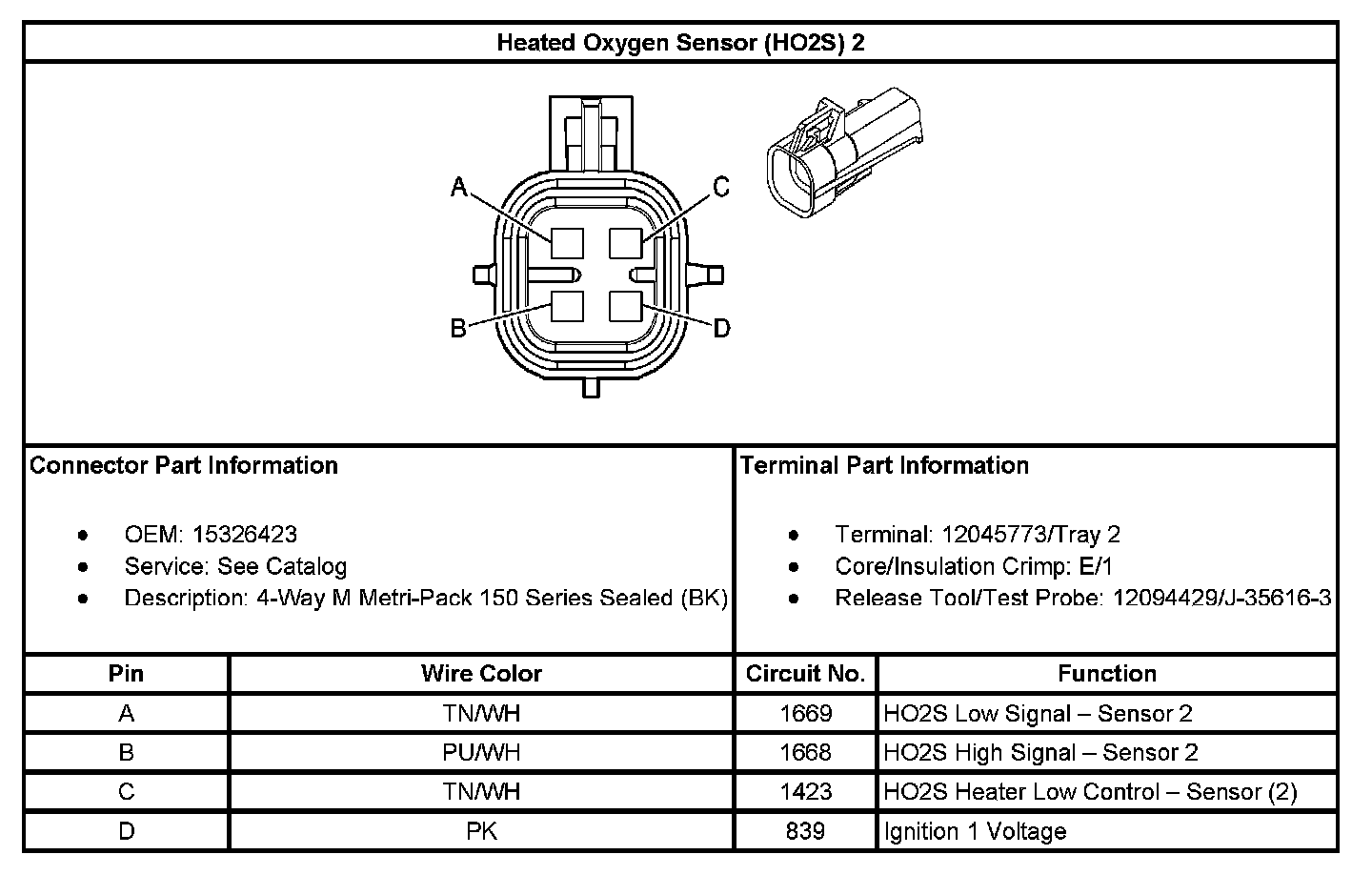 Heated Oxygen Sensor (HO2S) 2

A
C
B
D

Connector Part Information

- OEM: 15326423
- Service: See Catalog
- Description: 4-Way M Metri-Pack 150 Series Sealed (BK)

Terminal Part Information

- Terminal: 12045773/Tray 2
- Core/Insulation Crimp: E/1
- Release Tool/Test Probe: 12094429/J-35616-3

| Pin | Wire Color | Circuit No. | Function |
|---|---|---|---|
| A | TN/WH | 1669 | HO2S Low Signal – Sensor 2 |
| B | PU/WH | 1668 | HO2S High Signal – Sensor 2 |
| C | TN/WH | 1423 | HO2S Heater Low Control – Sensor (2) |
| D | PK | 839 | Ignition 1 Voltage |