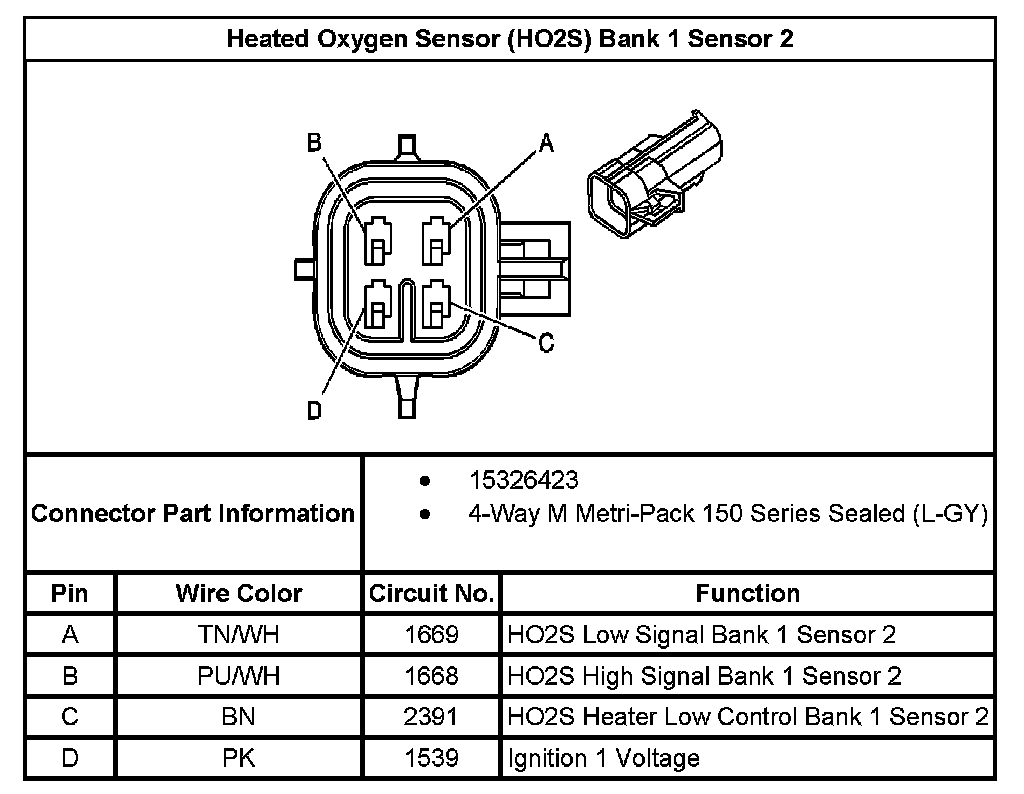 Heated Oxygen Sensor (HO2S) Bank 1 Sensor 2

B
A
C
D

Connector Part Information
• 15326423
• 4-Way M Metri-Pack 150 Series Sealed (L-GY)

| Pin | Wire Color | Circuit No. | Function |
|---|---|---|---|
| A | TN/WH | 1669 | HO2S Low Signal Bank 1 Sensor 2 |
| B | PU/WH | 1668 | HO2S High Signal Bank 1 Sensor 2 |
| C | BN | 2391 | HO2S Heater Low Control Bank 1 Sensor 2 |
| D | PK | 1539 | Ignition 1 Voltage |