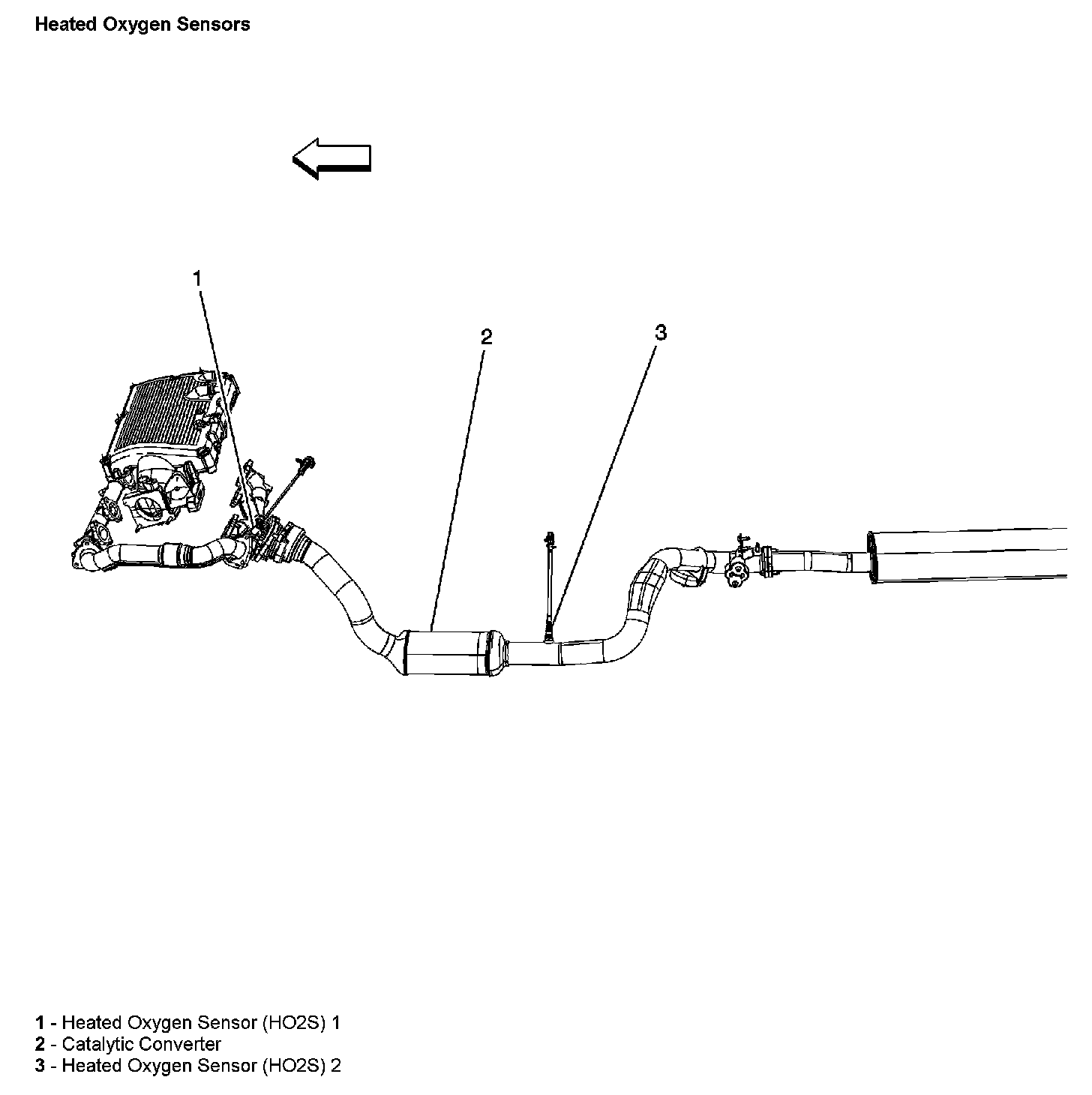 Heated Oxygen Sensors

1

2

3

1 - Heated Oxygen Sensor (HO2S) 1
2 - Catalytic Converter
3 - Heated Oxygen Sensor (HO2S) 2