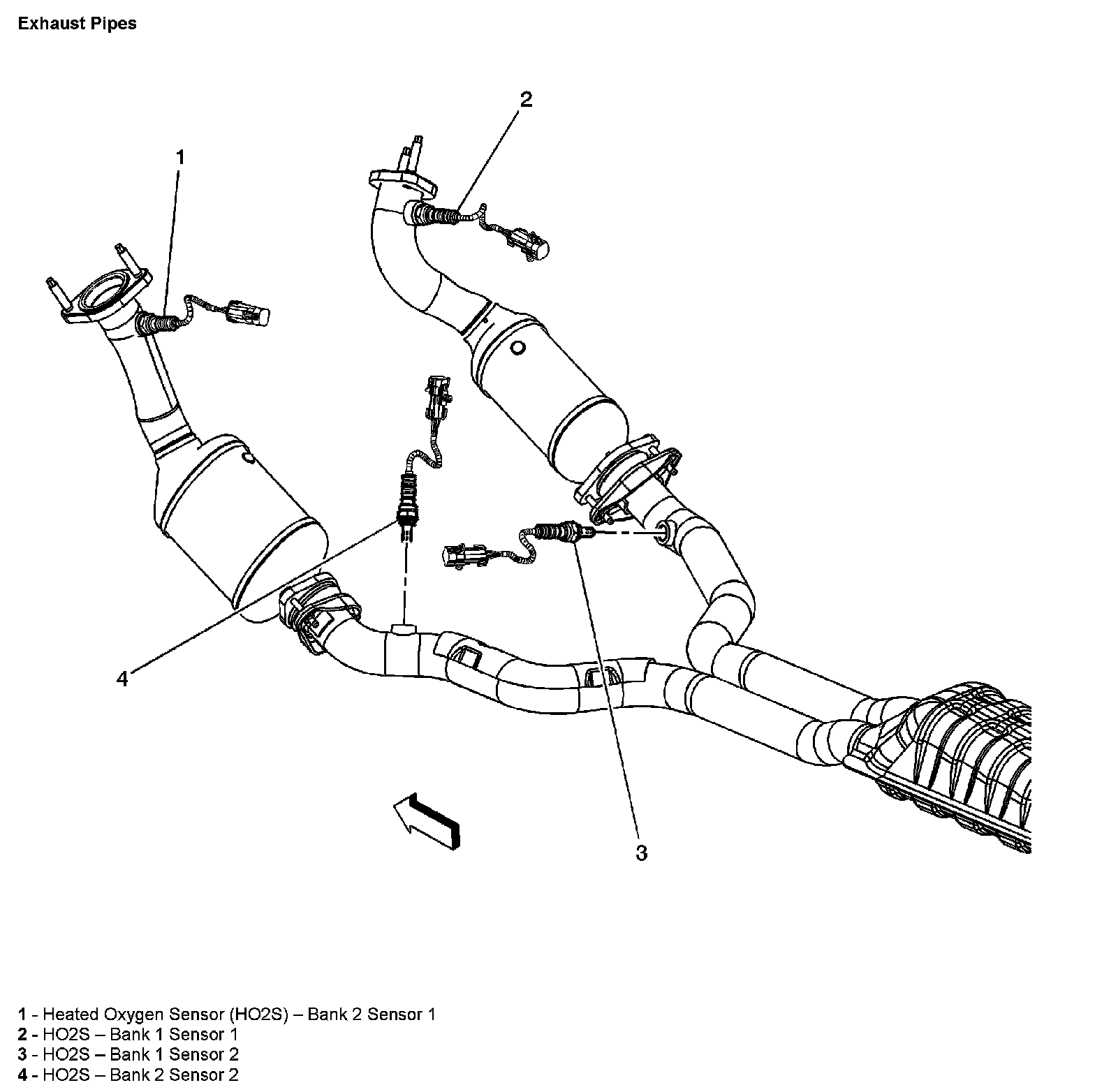 Exhaust Pipes

2

1

4

3

1 - Heated Oxygen Sensor (HO2S) – Bank 2 Sensor 1
2 - HO2S – Bank 1 Sensor 1
3 - HO2S – Bank 1 Sensor 2
4 - HO2S – Bank 2 Sensor 2