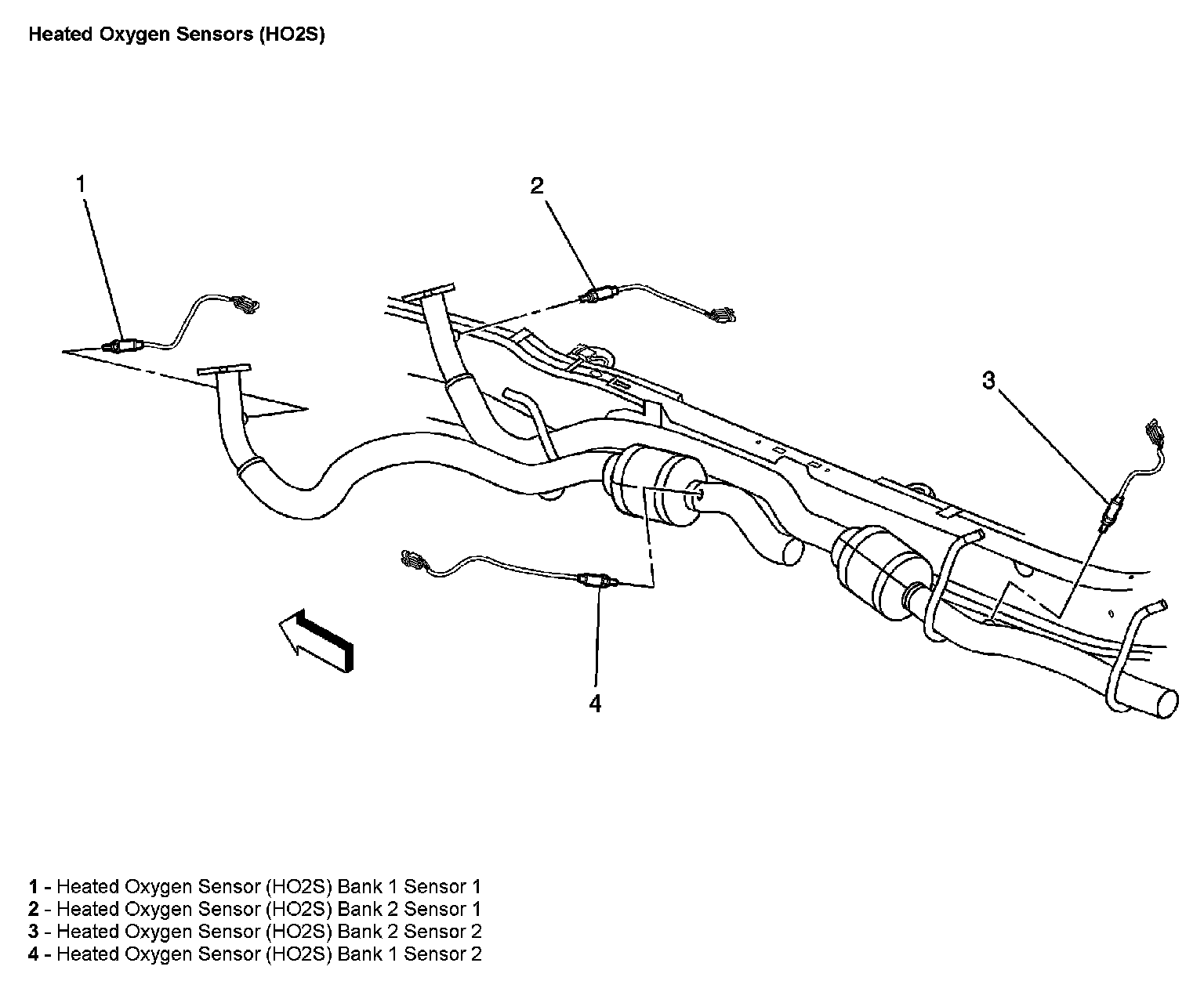 Heated Oxygen Sensors (HO2S)

1

2

3

4

1 - Heated Oxygen Sensor (HO2S) Bank 1 Sensor 1
2 - Heated Oxygen Sensor (HO2S) Bank 2 Sensor 1
3 - Heated Oxygen Sensor (HO2S) Bank 2 Sensor 2
4 - Heated Oxygen Sensor (HO2S) Bank 1 Sensor 2