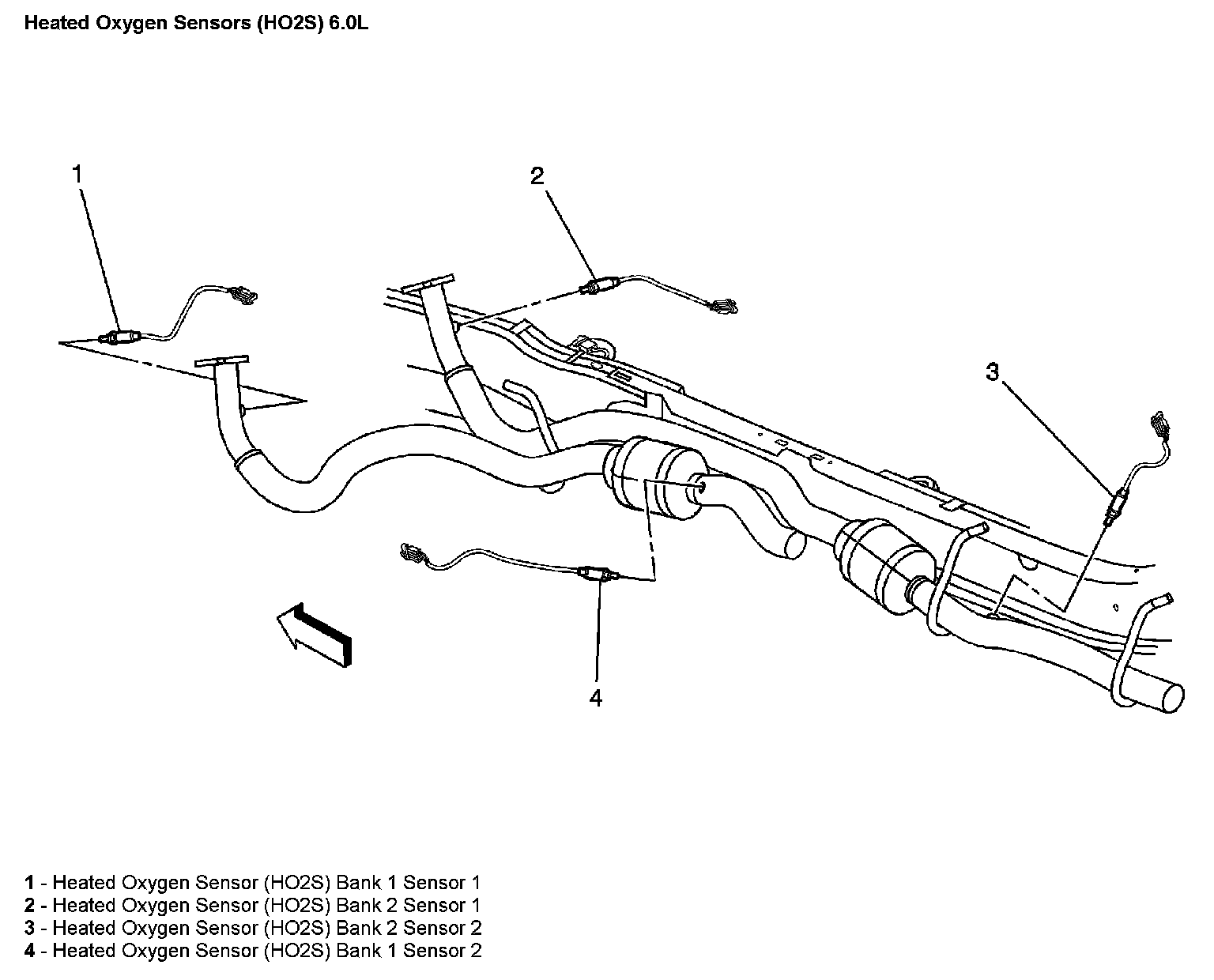 Heated Oxygen Sensors (HO2S) 6.0L

1

2

3

4

1 - Heated Oxygen Sensor (HO2S) Bank 1 Sensor 1
2 - Heated Oxygen Sensor (HO2S) Bank 2 Sensor 1
3 - Heated Oxygen Sensor (HO2S) Bank 2 Sensor 2
4 - Heated Oxygen Sensor (HO2S) Bank 1 Sensor 2