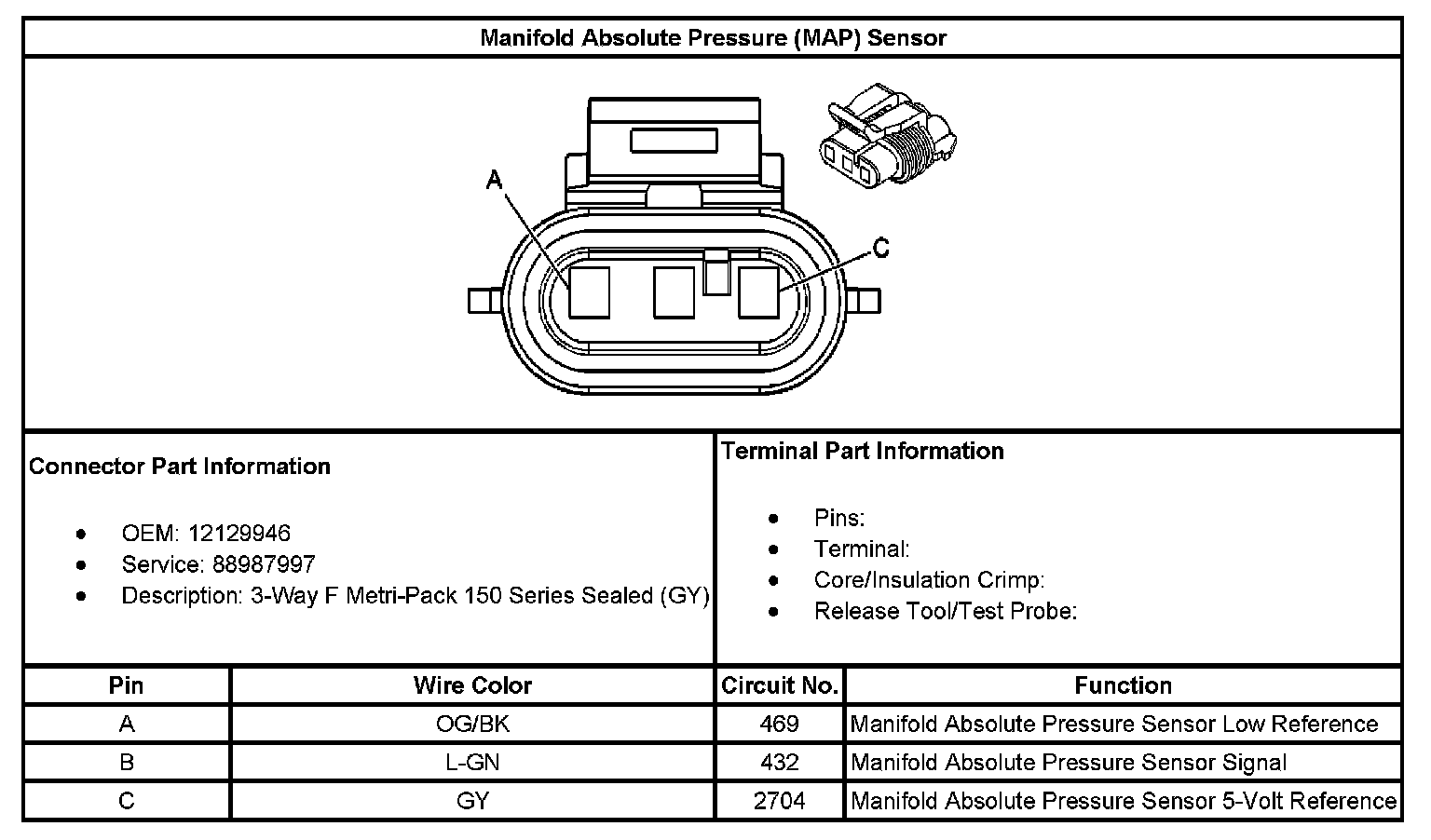 Manifold Absolute Pressure (MAP) Sensor

A

C

Connector Part Information

- OEM: 12129946
- Service: 88987997
- Description: 3-Way F Metri-Pack 150 Series Sealed (GY)

Terminal Part Information

- Pins:
- Terminal:
- Core/Insulation Crimp:
- Release Tool/Test Probe:

| Pin | Wire Color | Circuit No. | Function |
|---|---|---|---|
| A | OG/BK | 469 | Manifold Absolute Pressure Sensor Low Reference |
| B | L-GN | 432 | Manifold Absolute Pressure Sensor Signal |
| C | GY | 2704 | Manifold Absolute Pressure Sensor 5-Volt Reference |