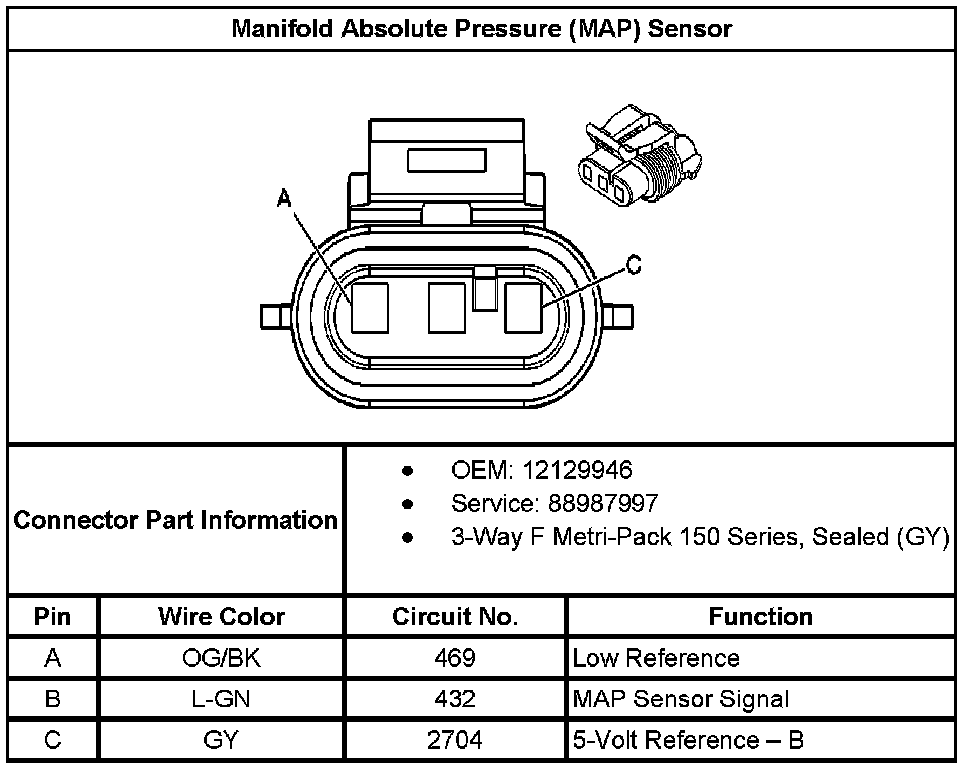 Manifold Absolute Pressure (MAP) Sensor

A

C

Connector Part Information

- OEM: 12129946
- Service: 88987997
- 3-Way F Metri-Pack 150 Series, Sealed (GY)

| Pin | Wire Color | Circuit No. | Function |
|---|---|---|---|
| A | OG/BK | 469 | Low Reference |
| B | L-GN | 432 | MAP Sensor Signal |
| C | GY | 2704 | 5-Volt Reference – B |