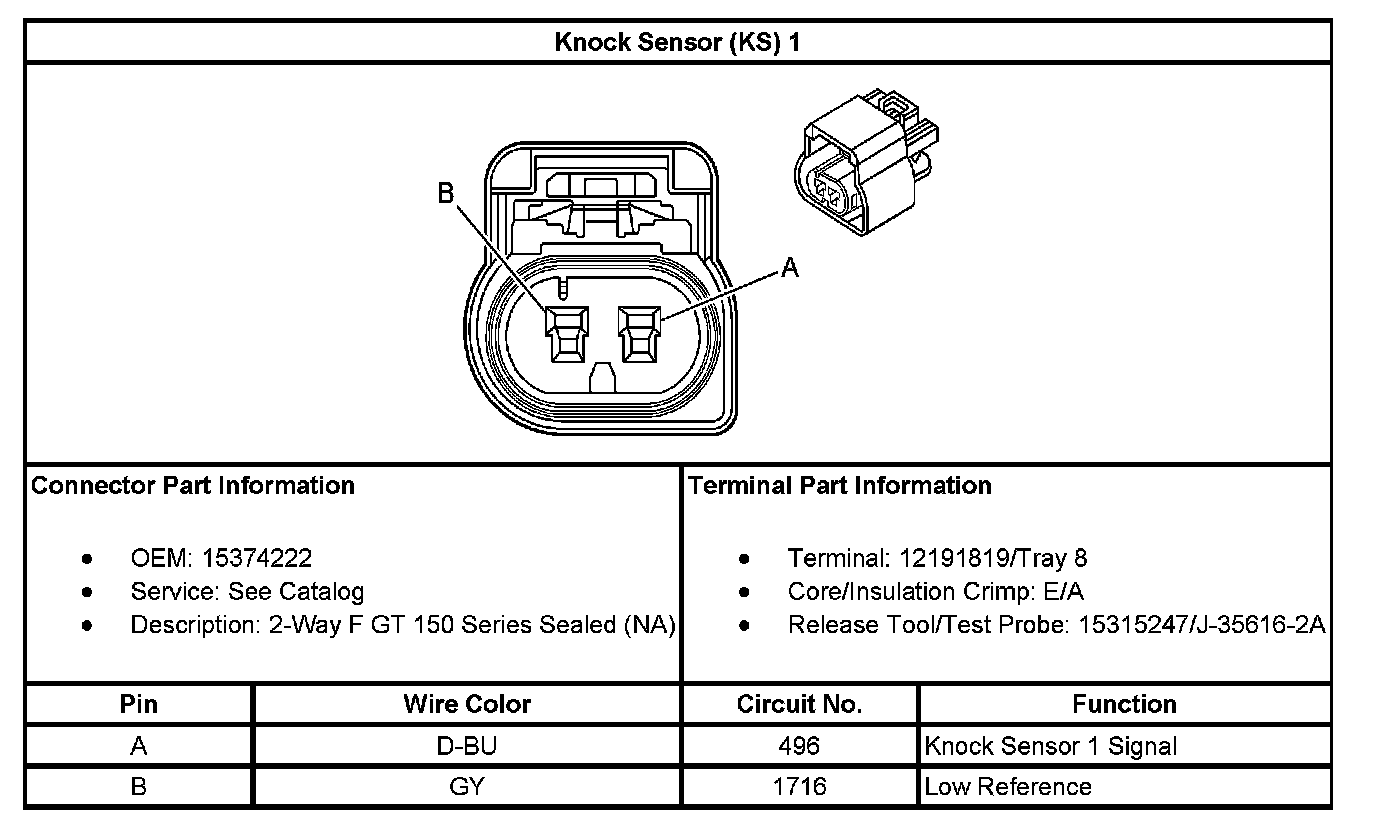 Knock Sensor (KS) 1

B

A

Connector Part Information

- OEM: 15374222
- Service: See Catalog
- Description: 2-Way F GT 150 Series Sealed (NA)

Terminal Part Information

- Terminal: 12191819/Tray 8
- Core/Insulation Crimp: E/A
- Release Tool/Test Probe: 15315247/J-35616-2A

| Pin | Wire Color | Circuit No. | Function |
|---|---|---|---|
| A | D-BU | 496 | Knock Sensor 1 Signal |
| B | GY | 1716 | Low Reference |