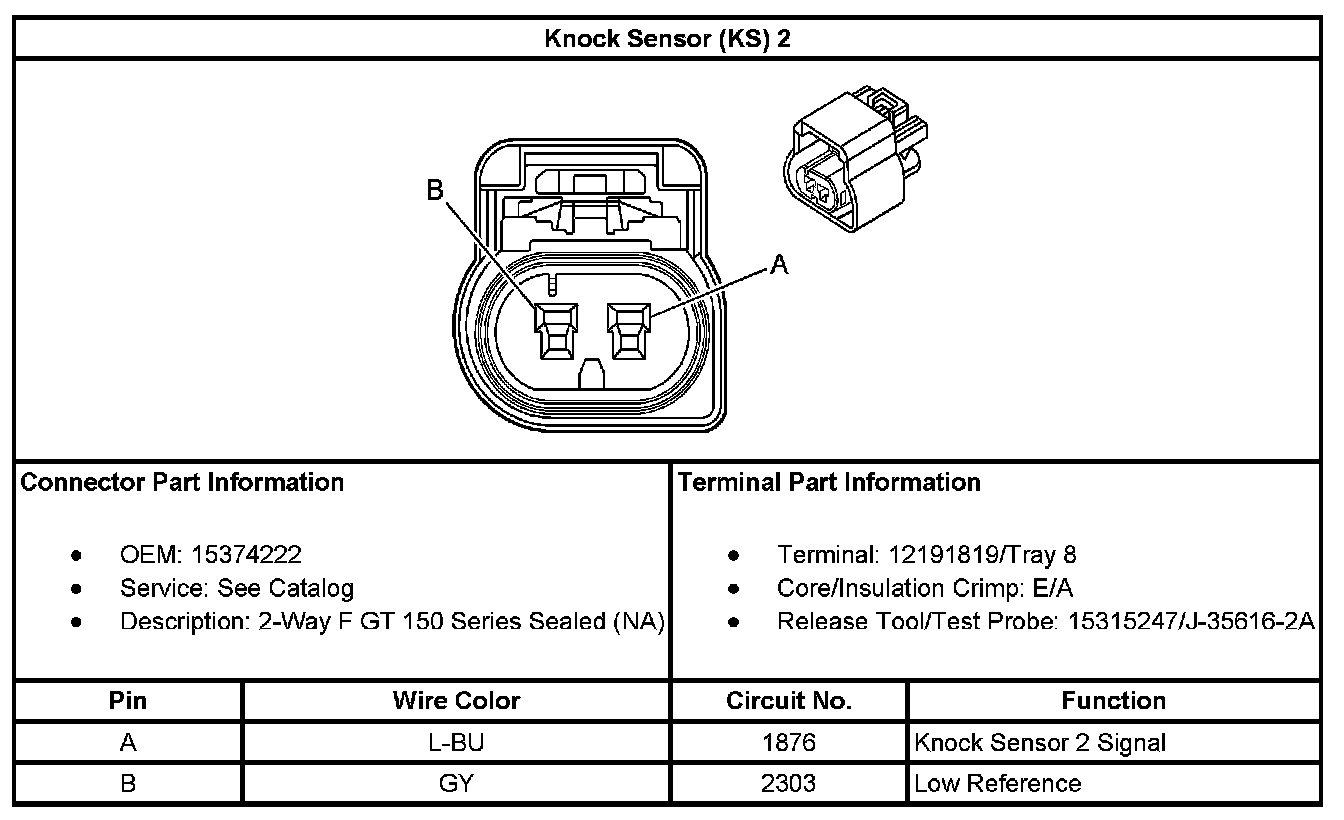 Knock Sensor (KS) 2

B

A

Connector Part Information

- OEM: 15374222
- Service: See Catalog
- Description: 2-Way F GT 150 Series Sealed (NA)

Terminal Part Information

- Terminal: 12191819/Tray 8
- Core/Insulation Crimp: E/A
- Release Tool/Test Probe: 15315247/J-35616-2A

| Pin | Wire Color | Circuit No. | Function |
|---|---|---|---|
| A | L-BU | 1876 | Knock Sensor 2 Signal |
| B | GY | 2303 | Low Reference |