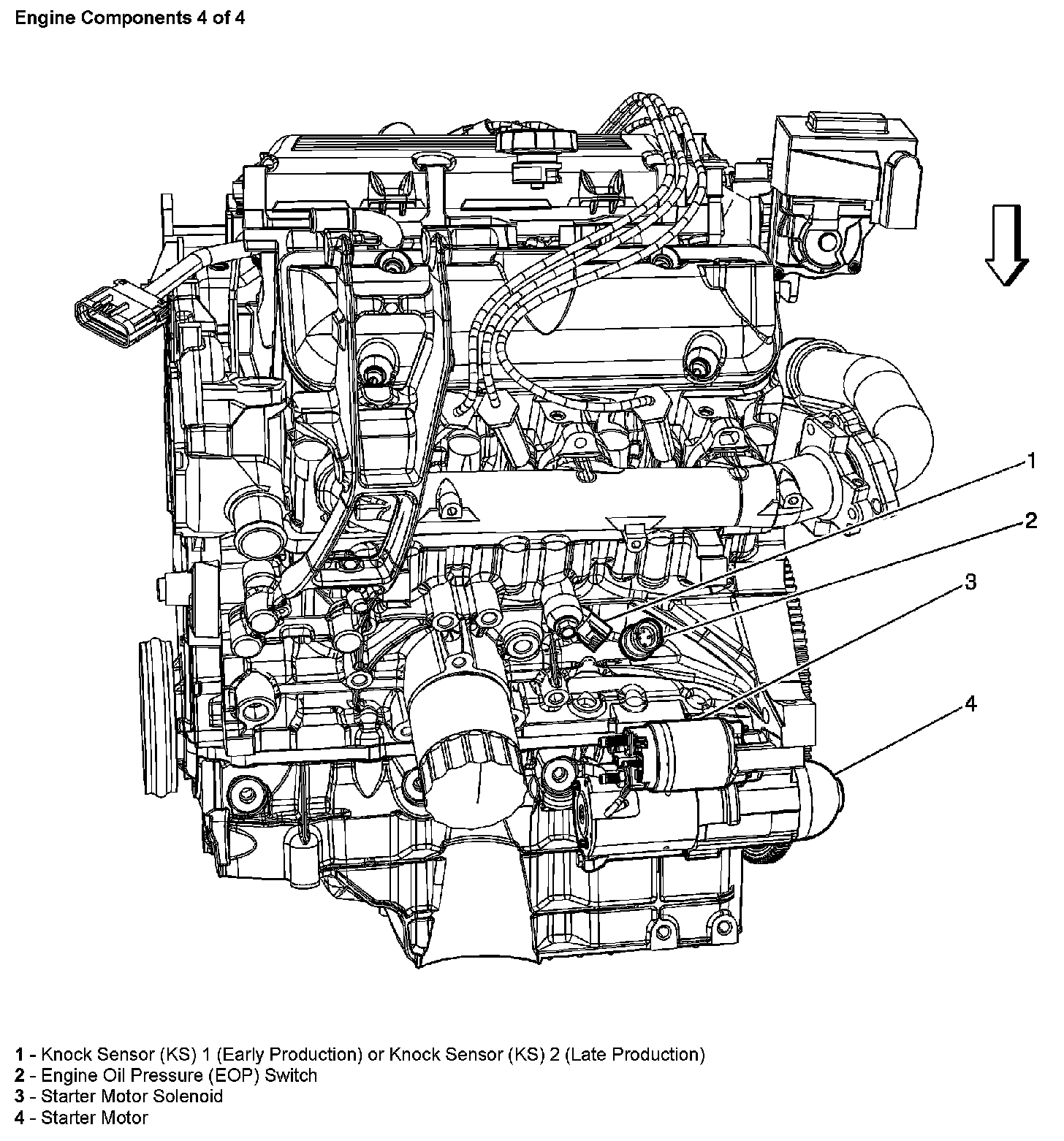 Engine Components 4 of 4

1

2

3

4

1 - Knock Sensor (KS) 1 (Early Production) or Knock Sensor (KS) 2 (Late Production)
2 - Engine Oil Pressure (EOP) Switch
3 - Starter Motor Solenoid
4 - Starter Motor