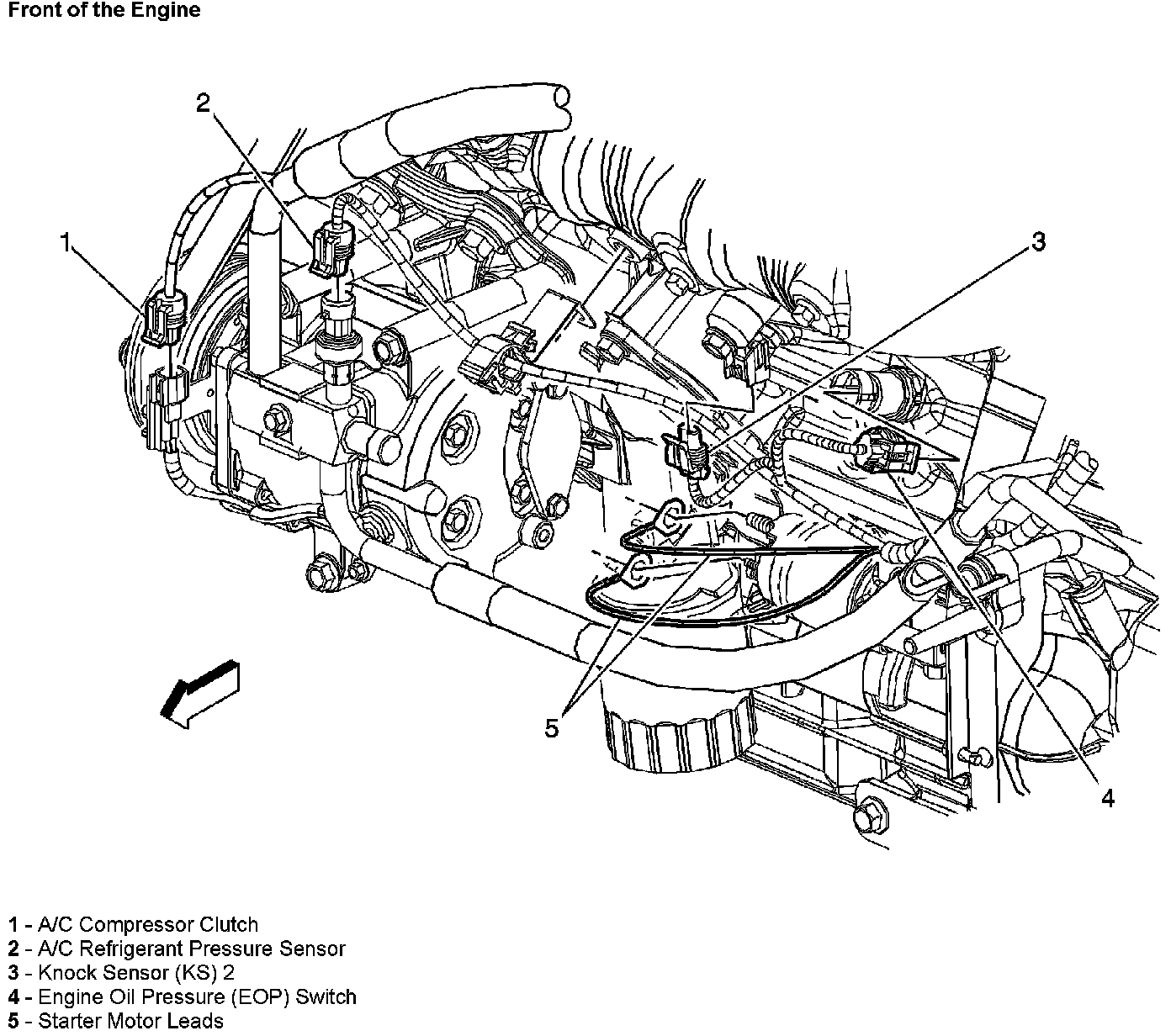 Front of the Engine

2

1

3

5

4

1 - A/C Compressor Clutch
2 - A/C Refrigerant Pressure Sensor
3 - Knock Sensor (KS) 2
4 - Engine Oil Pressure (EOP) Switch
5 - Starter Motor Leads