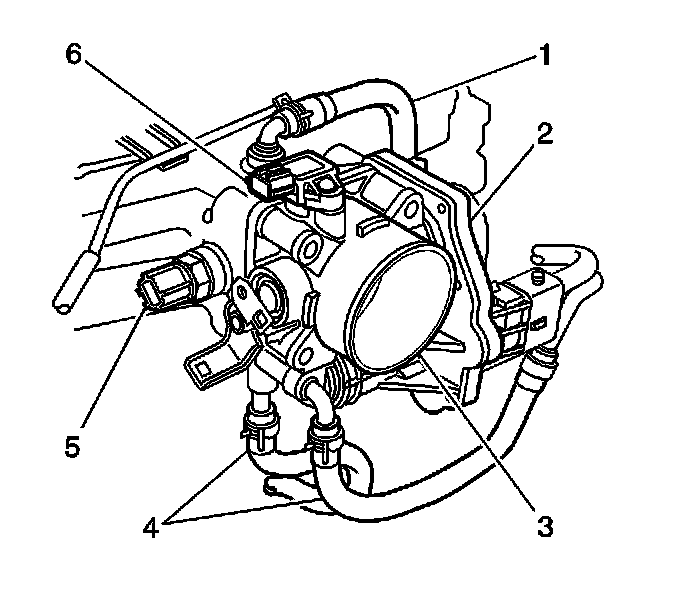 6
1
2
5
4
3