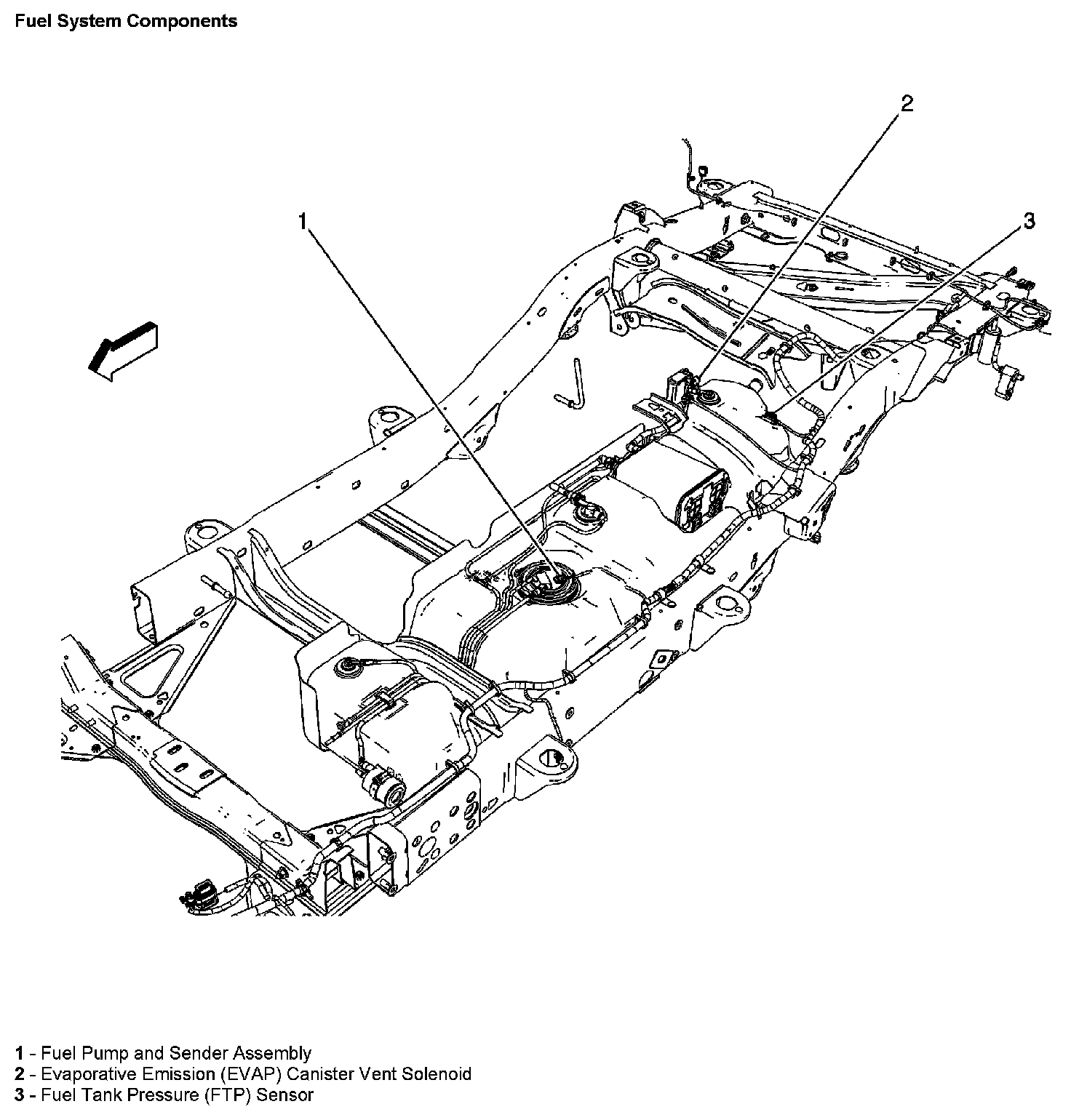 Fuel System Components

2

1

3

1 - Fuel Pump and Sender Assembly
2 - Evaporative Emission (EVAP) Canister Vent Solenoid
3 - Fuel Tank Pressure (FTP) Sensor