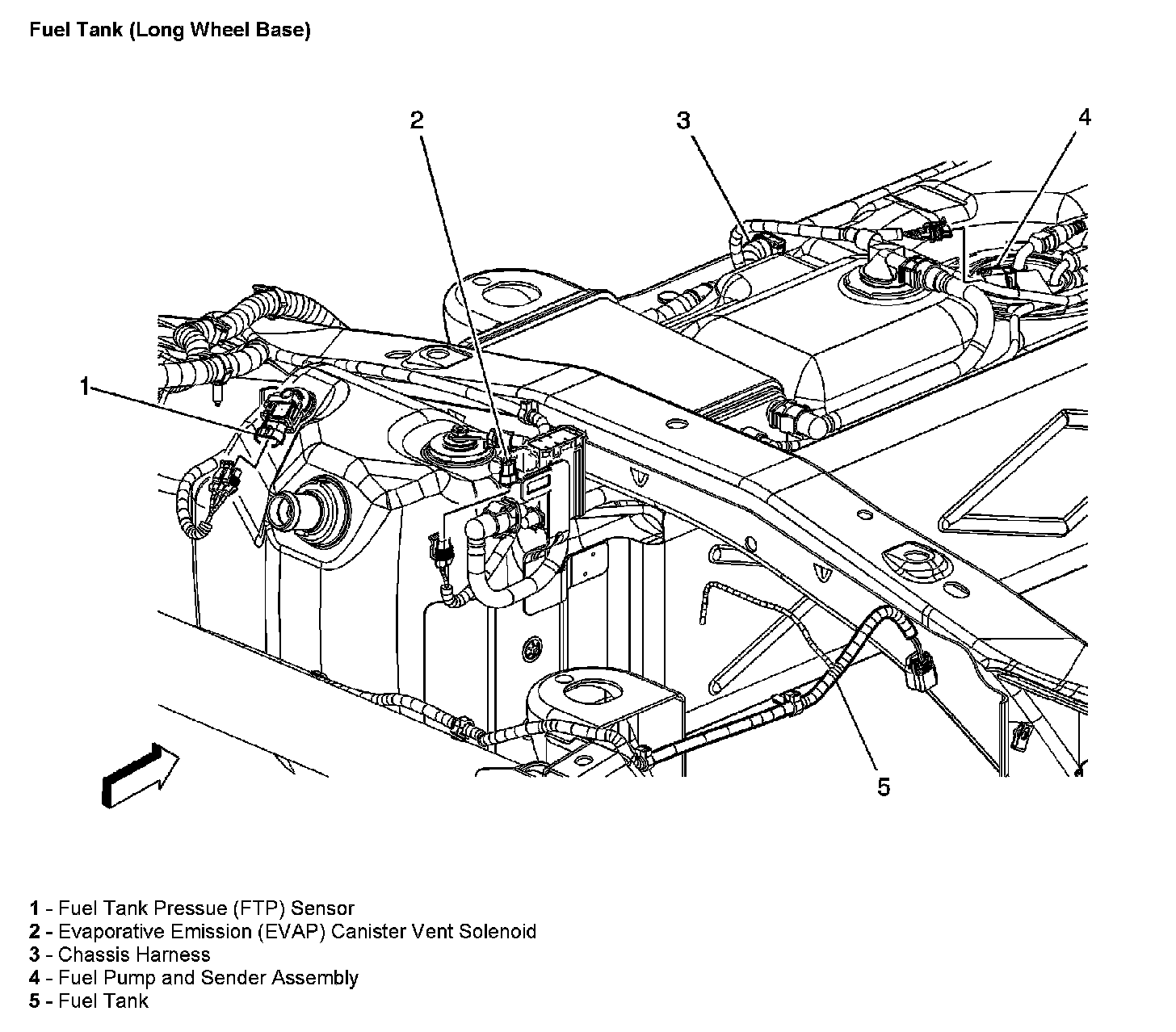 Fuel Tank (Long Wheel Base)

2
3
4
1
5

1 - Fuel Tank Pressue (FTP) Sensor
2 - Evaporative Emission (EVAP) Canister Vent Solenoid
3 - Chassis Harness
4 - Fuel Pump and Sender Assembly
5 - Fuel Tank