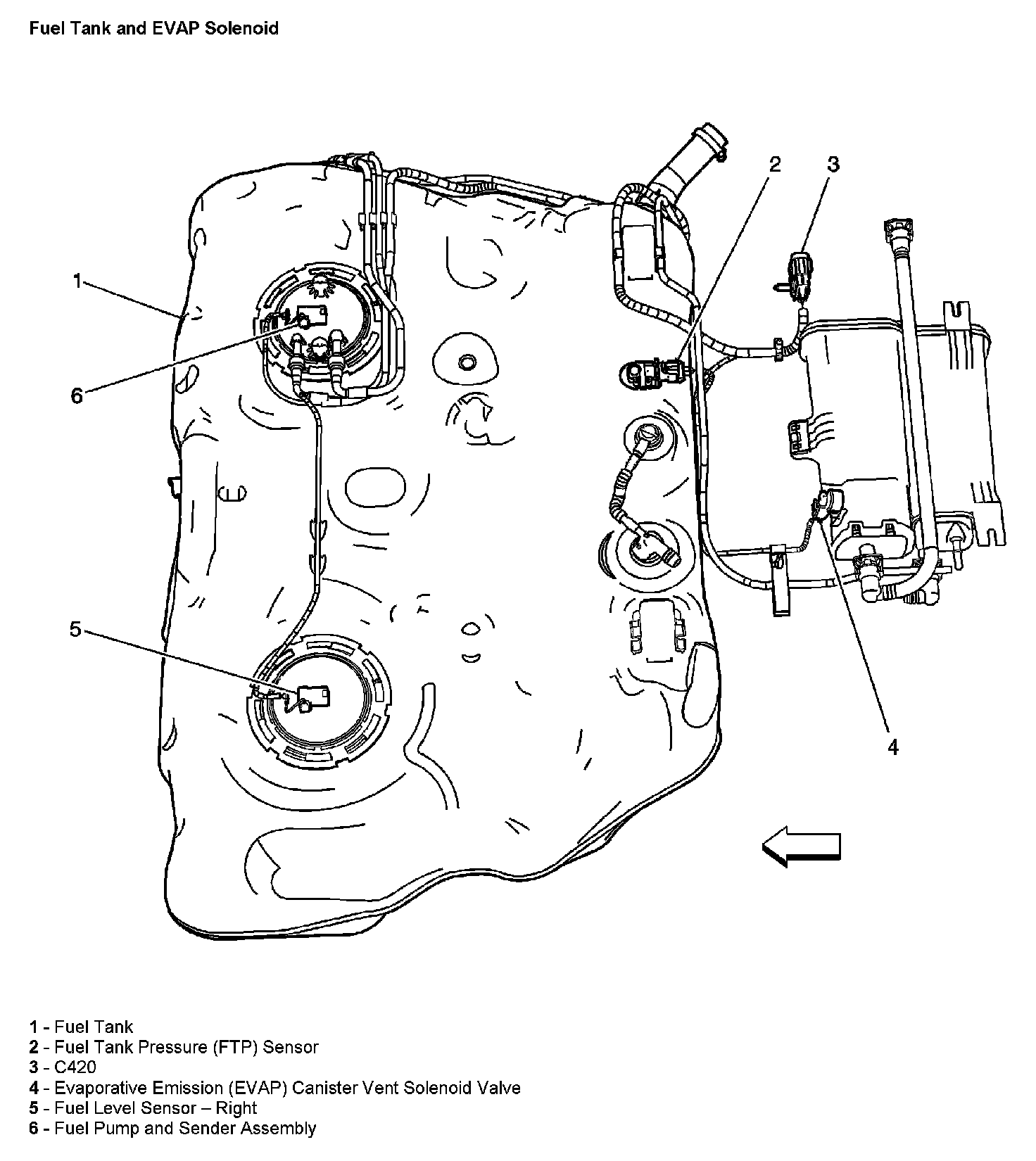 Fuel Tank and EVAP Solenoid

2
3
1
6
5
4

1 - Fuel Tank
2 - Fuel Tank Pressure (FTP) Sensor
3 - C420
4 - Evaporative Emission (EVAP) Canister Vent Solenoid Valve
5 - Fuel Level Sensor – Right
6 - Fuel Pump and Sender Assembly