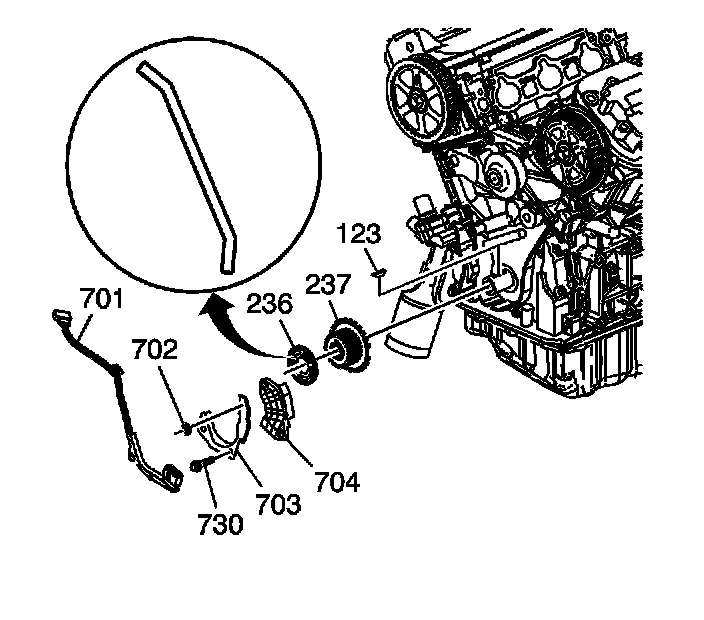 123
237
236
701
702
704
703
730