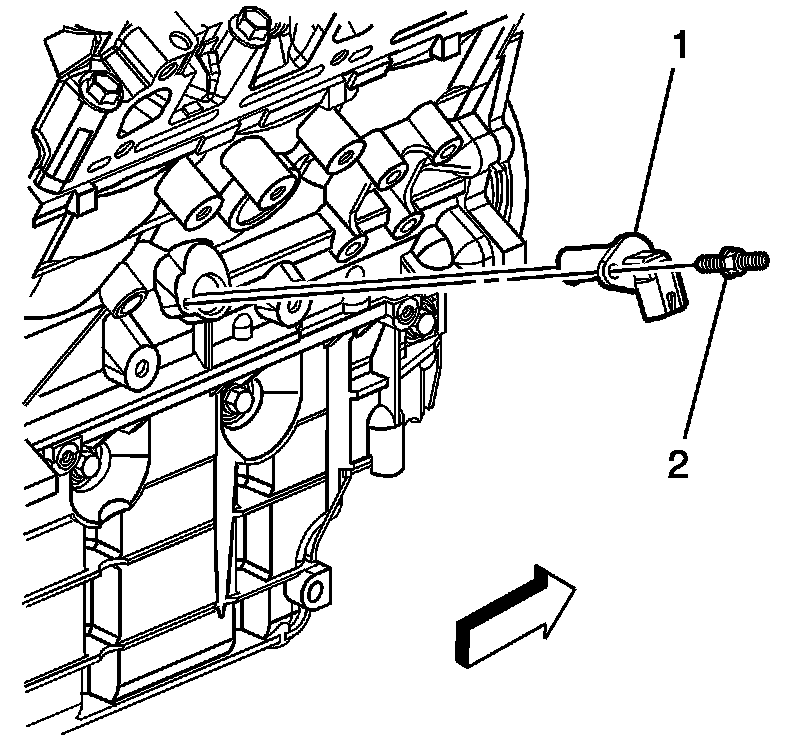 1

2