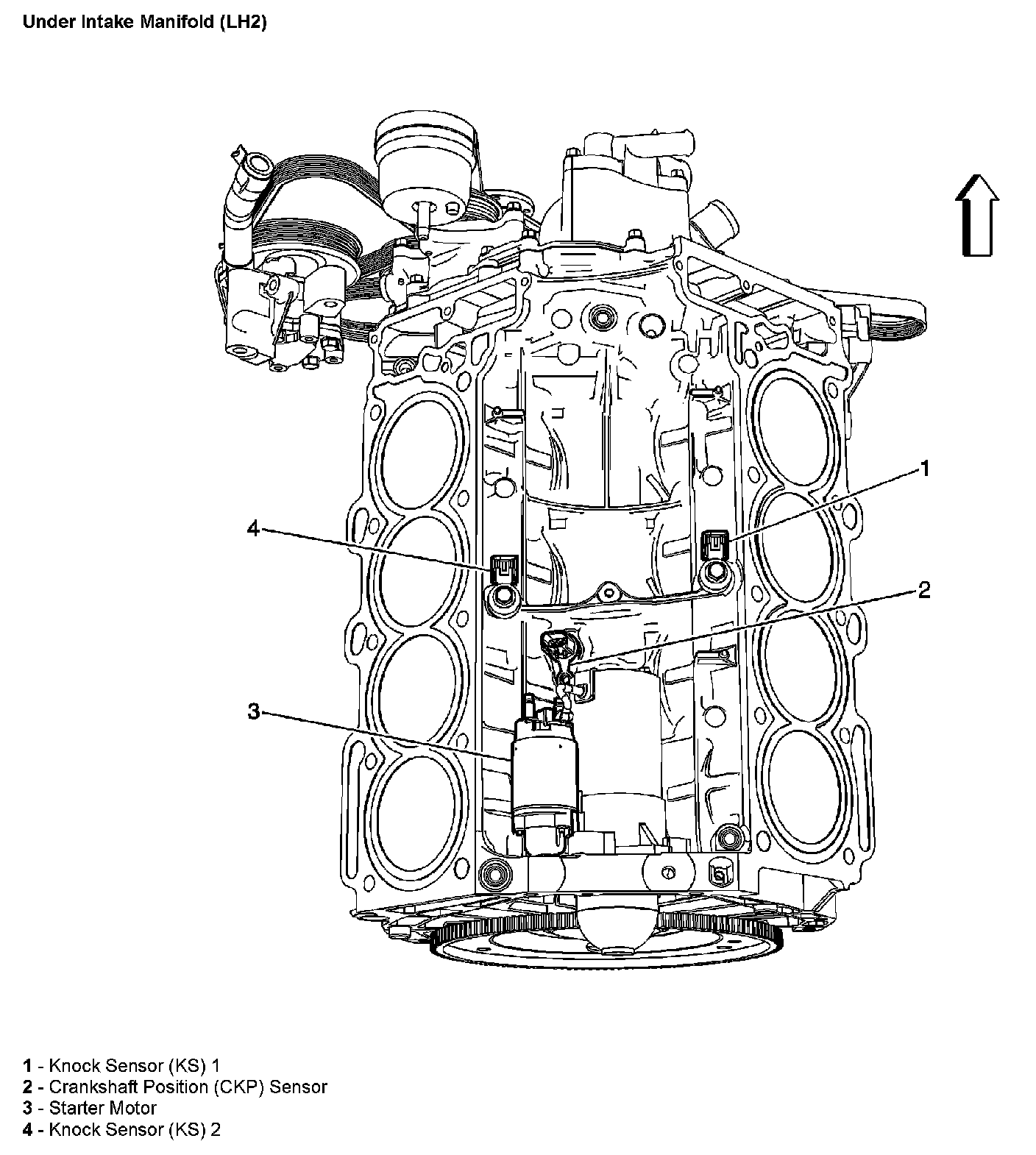 Under Intake Manifold (LH2)

1

4

2

3

1 - Knock Sensor (KS) 1
2 - Crankshaft Position (CKP) Sensor
3 - Starter Motor
4 - Knock Sensor (KS) 2