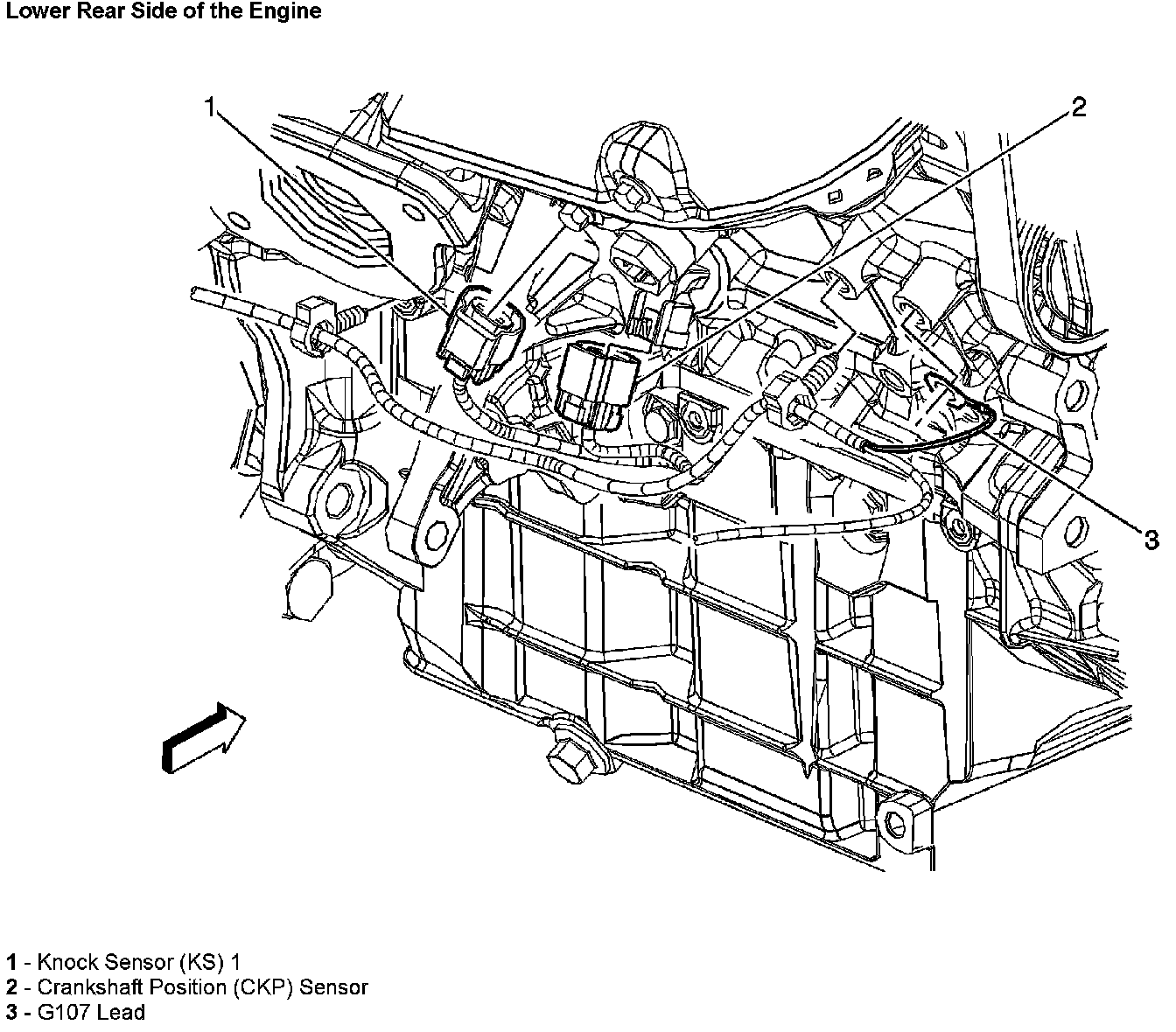 Lower Rear Side of the Engine

1

2

3

1 - Knock Sensor (KS) 1
2 - Crankshaft Position (CKP) Sensor
3 - G107 Lead