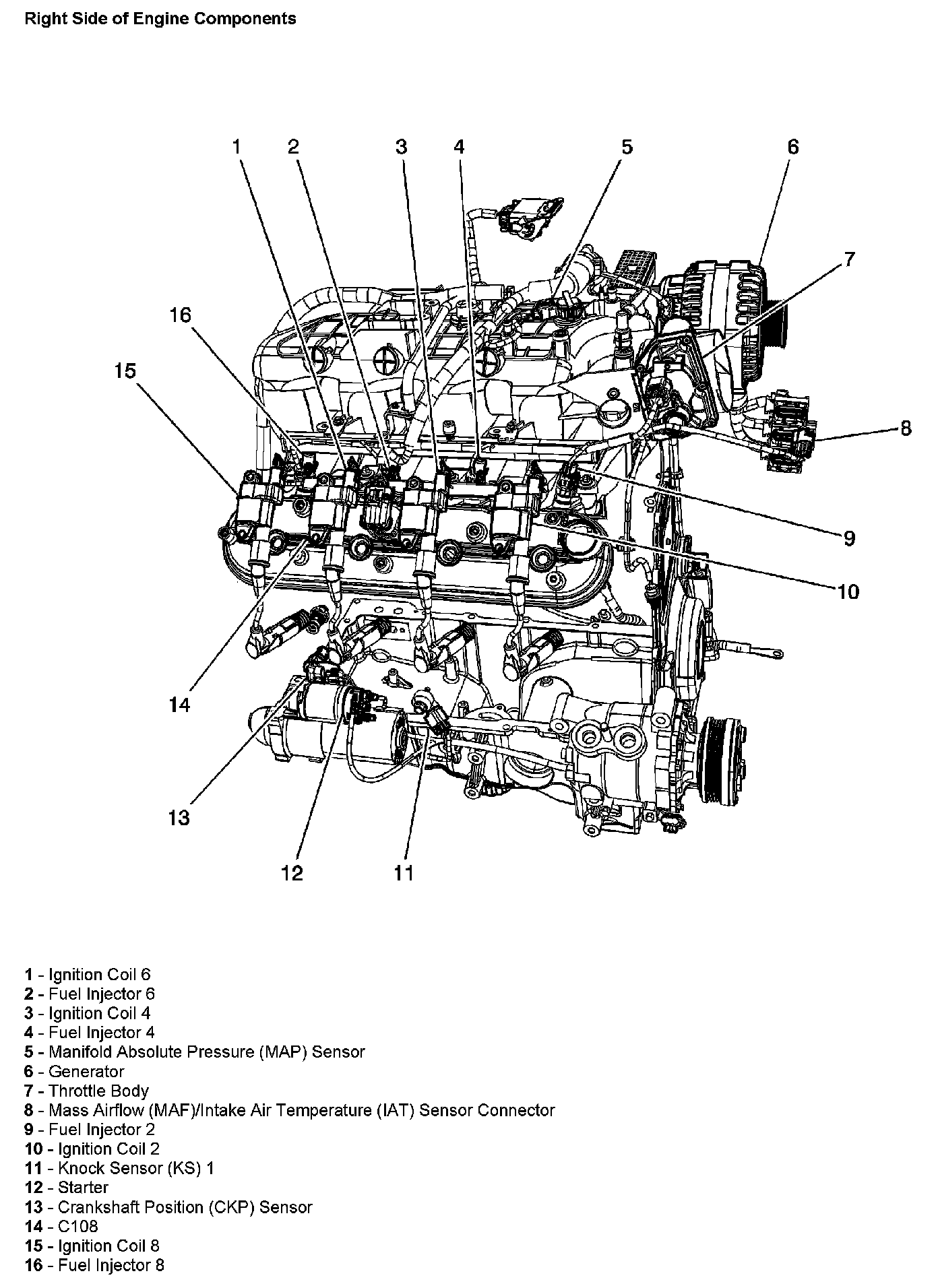 Right Side of Engine Components

1
2
3
4
5
6
7
16
15
8
9
10
14
13
12
11

1 - Ignition Coil 6
2 - Fuel Injector 6
3 - Ignition Coil 4
4 - Fuel Injector 4
5 - Manifold Absolute Pressure (MAP) Sensor
6 - Generator
7 - Throttle Body
8 - Mass Airflow (MAF)/Intake Air Temperature (IAT) Sensor Connector
9 - Fuel Injector 2
10 - Ignition Coil 2
11 - Knock Sensor (KS) 1
12 - Starter
13 - Crankshaft Position (CKP) Sensor
14 - C108
15 - Ignition Coil 8
16 - Fuel Injector 8