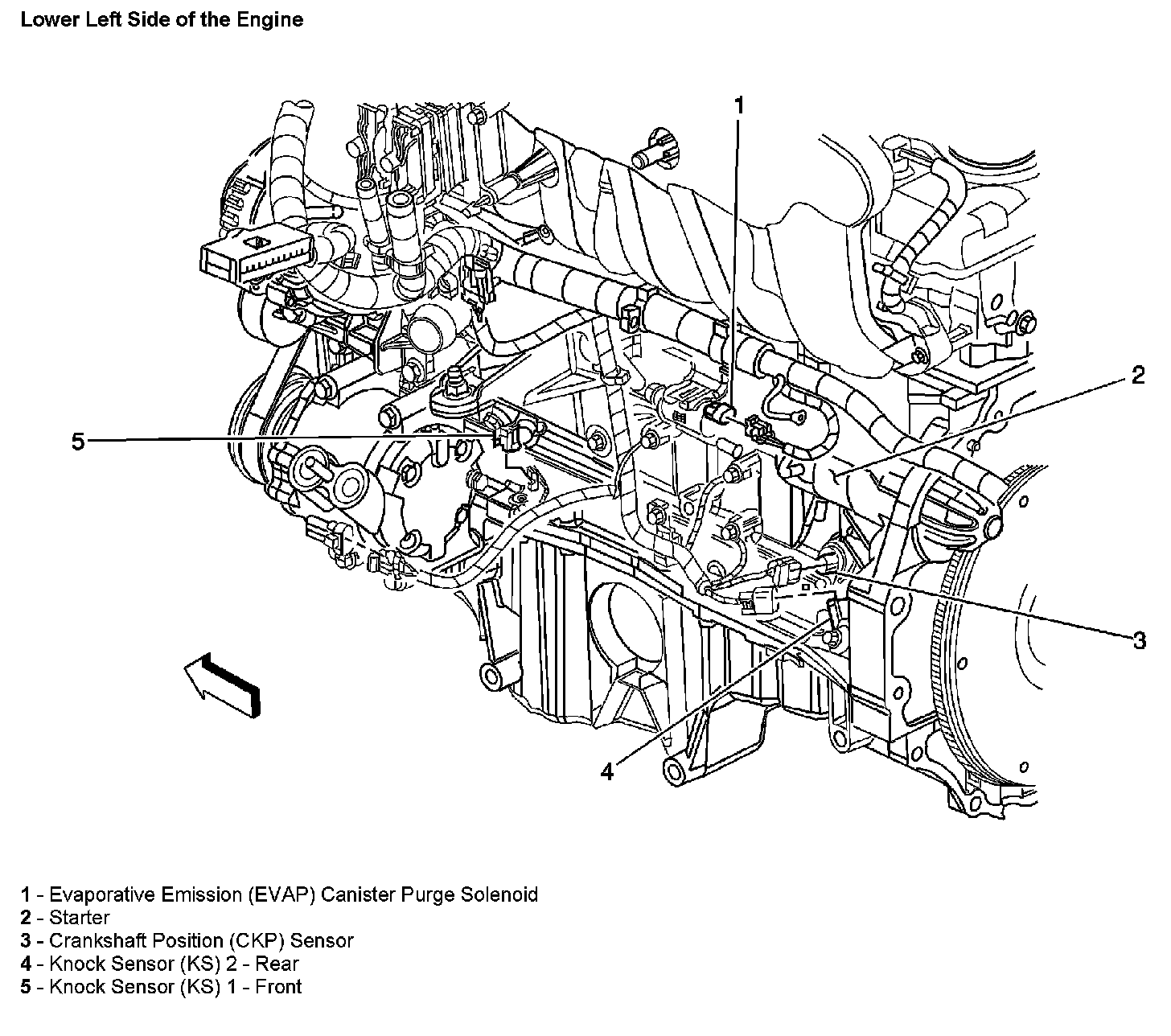 Lower Left Side of the Engine

1

2

5

3

4

1 - Evaporative Emission (EVAP) Canister Purge Solenoid
2 - Starter
3 - Crankshaft Position (CKP) Sensor
4 - Knock Sensor (KS) 2 - Rear
5 - Knock Sensor (KS) 1 - Front