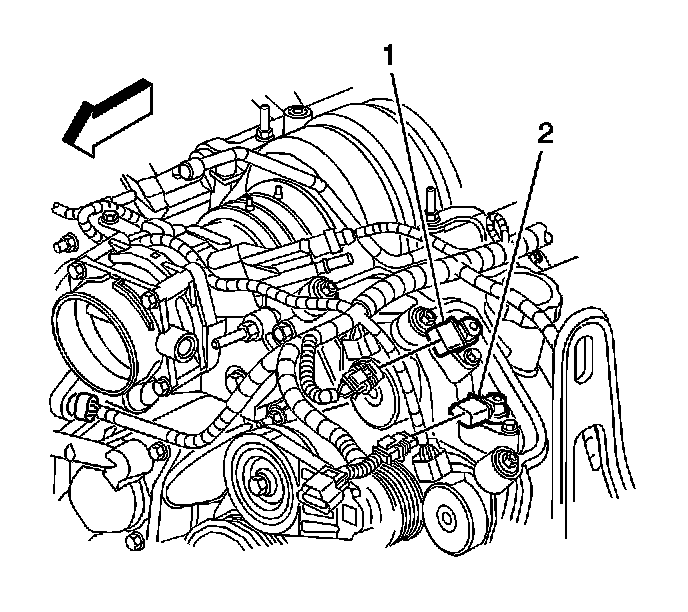 1
2