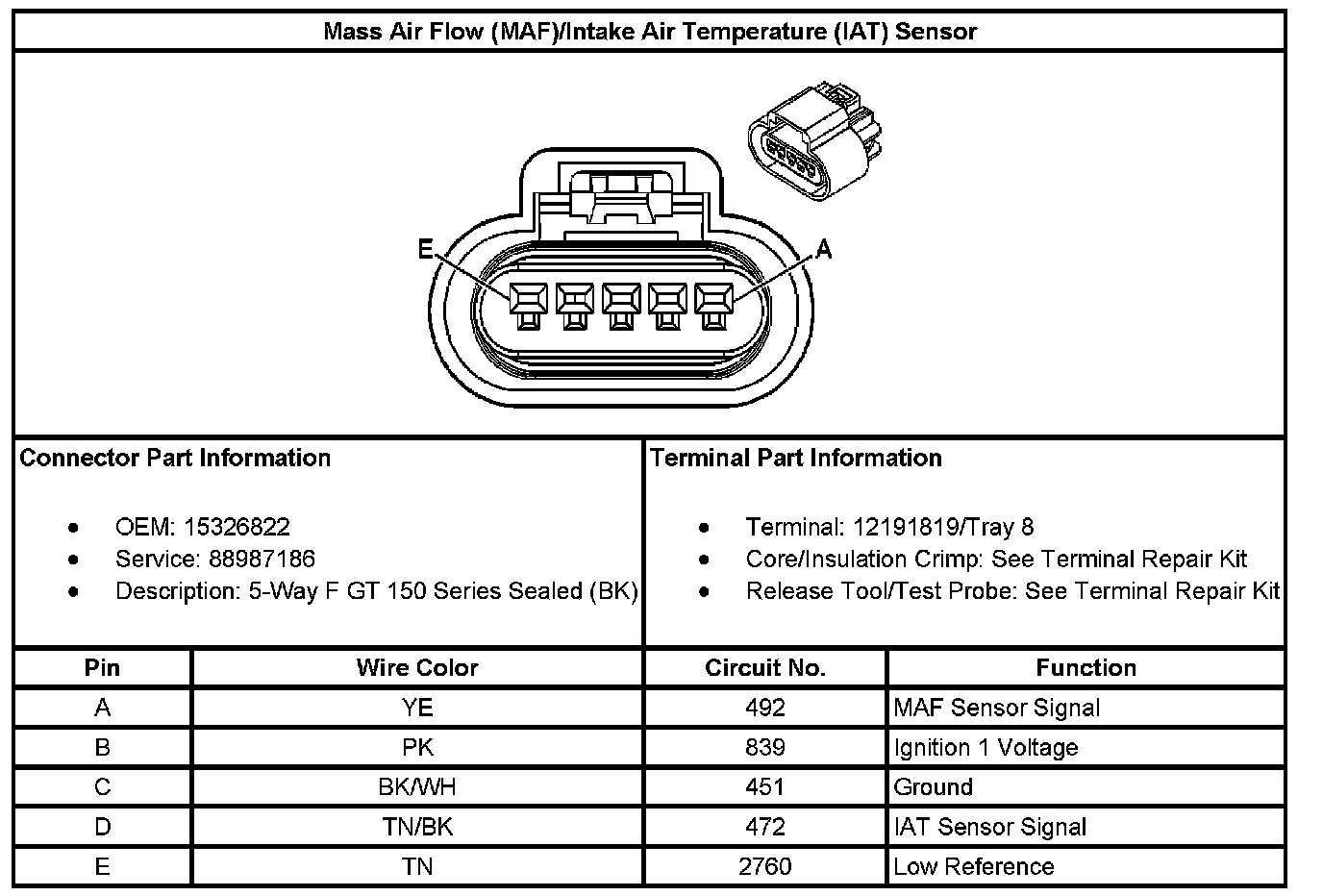 Mass Air Flow (MAF)/Intake Air Temperature (IAT) Sensor

E

A

Connector Part Information

- OEM: 15326822
- Service: 88987186
- Description: 5-Way F GT 150 Series Sealed (BK)

Terminal Part Information

- Terminal: 12191819/Tray 8
- Core/Insulation Crimp: See Terminal Repair Kit
- Release Tool/Test Probe: See Terminal Repair Kit

| Pin | Wire Color | Circuit No. | Function |
|---|---|---|---|
| A | YE | 492 | MAF Sensor Signal |
| B | PK | 839 | Ignition 1 Voltage |
| C | BK/WH | 451 | Ground |
| D | TN/BK | 472 | IAT Sensor Signal |
| E | TN | 2760 | Low Reference |