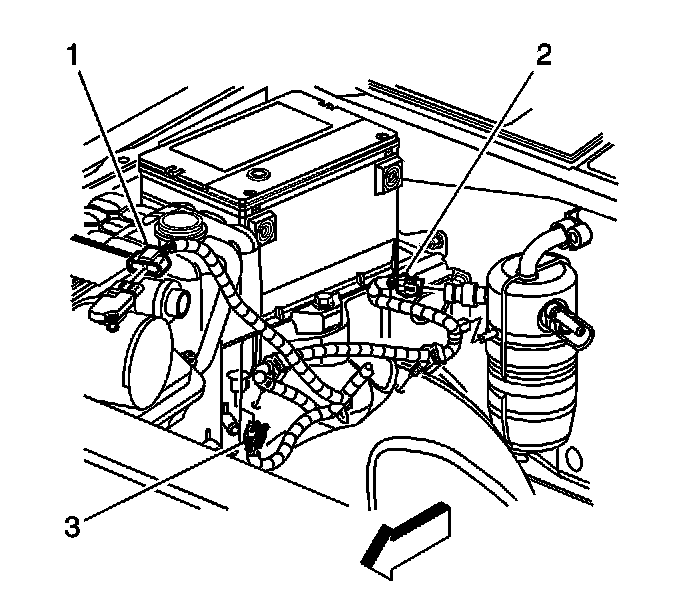 1
2
3