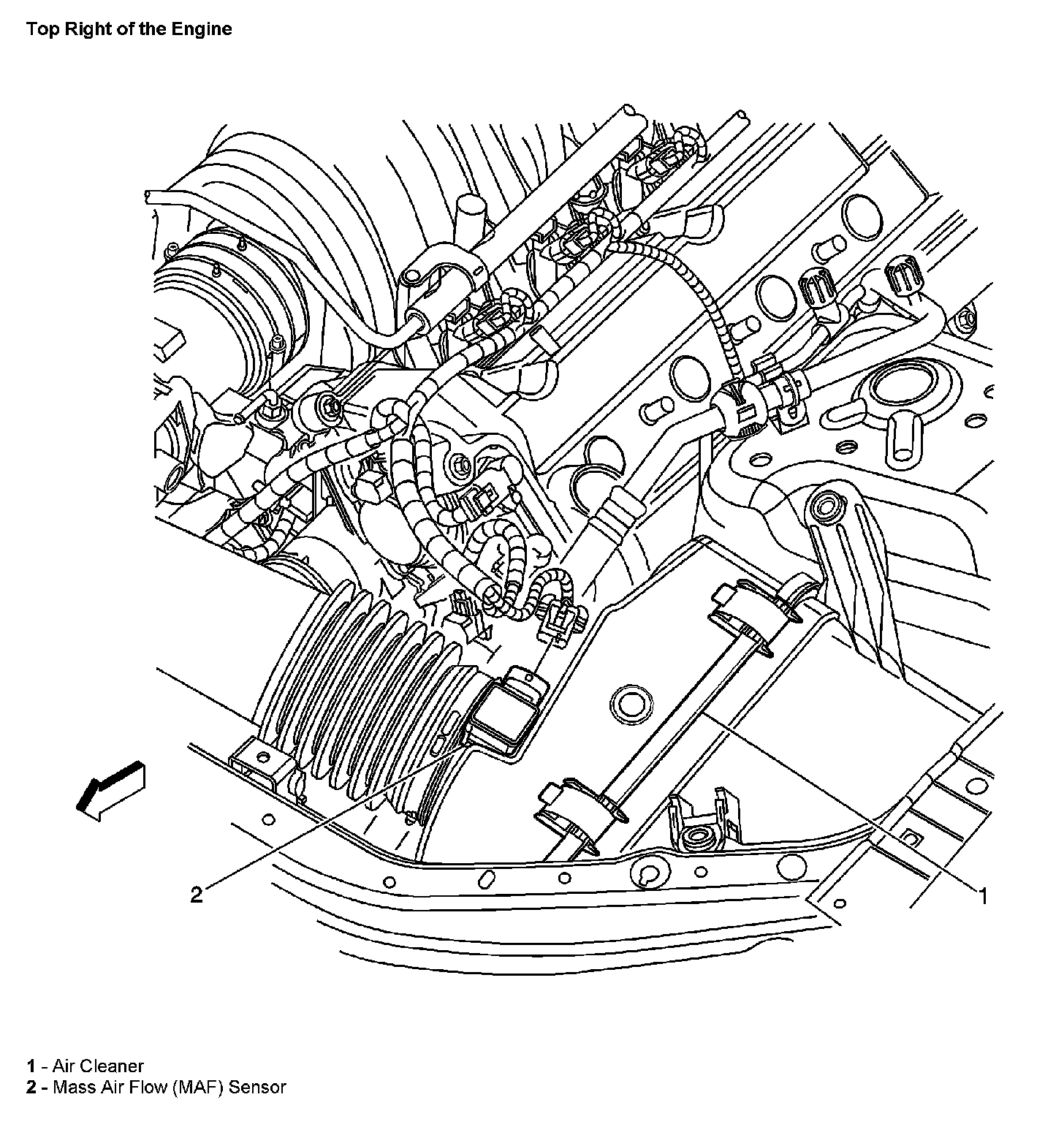 Top Right of the Engine

2

1

1 - Air Cleaner
2 - Mass Air Flow (MAF) Sensor