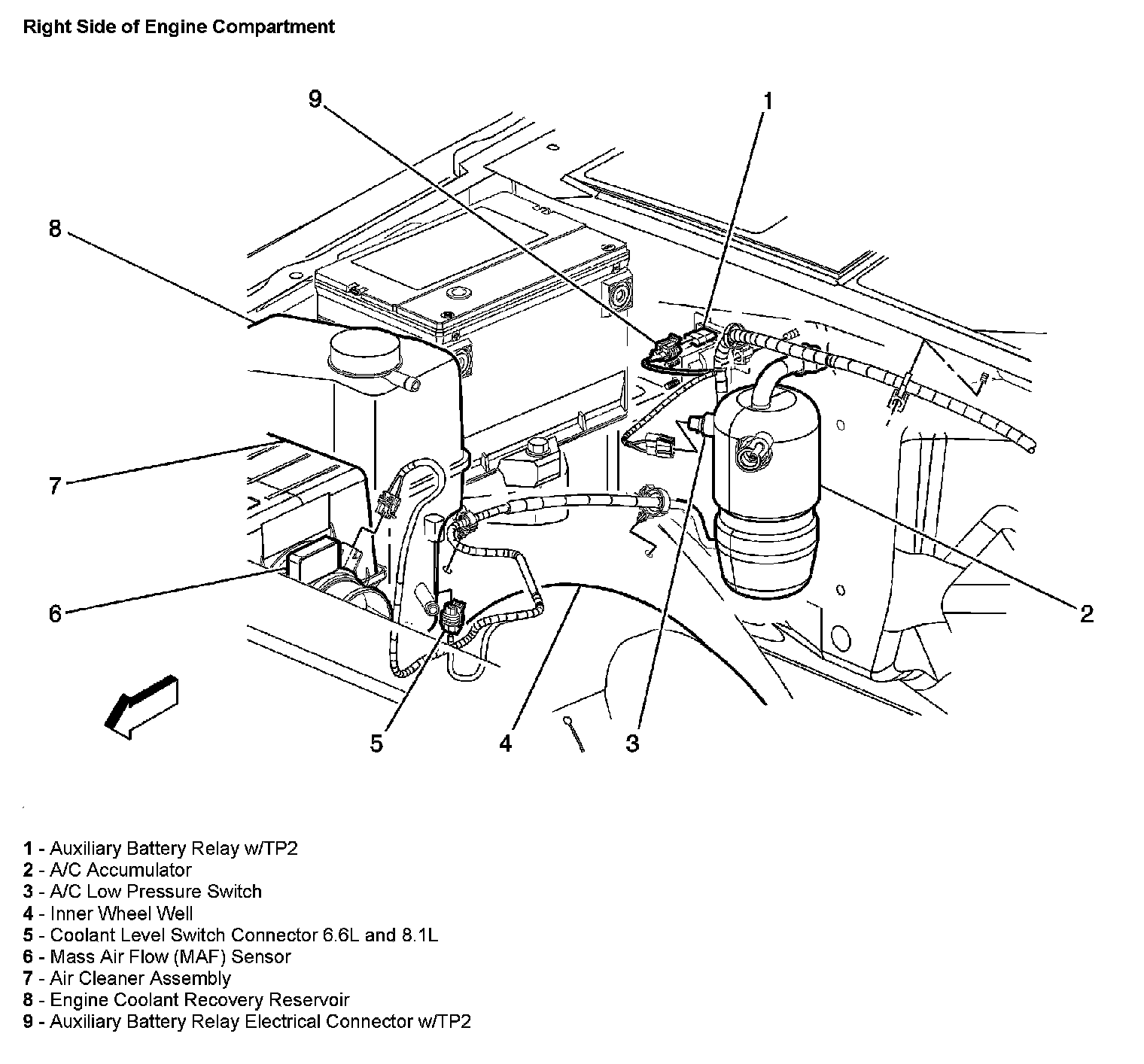 Right Side of Engine Compartment

9
1
8
7
6
2
5
4
3

1 - Auxiliary Battery Relay w/TP2
2 - A/C Accumulator
3 - A/C Low Pressure Switch
4 - Inner Wheel Well
5 - Coolant Level Switch Connector 6.6L and 8.1L
6 - Mass Air Flow (MAF) Sensor
7 - Air Cleaner Assembly
8 - Engine Coolant Recovery Reservoir
9 - Auxiliary Battery Relay Electrical Connector w/TP2