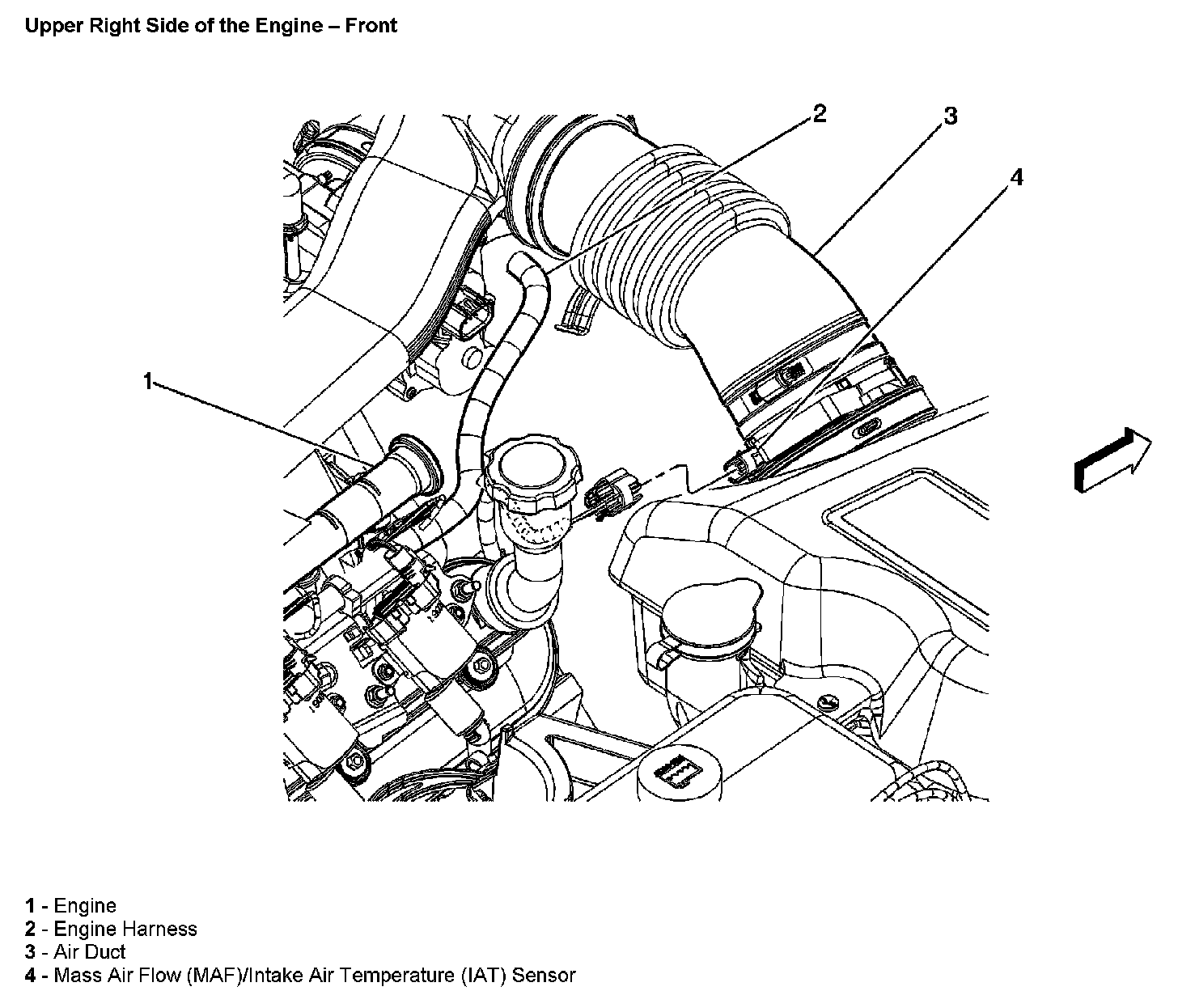 Upper Right Side of the Engine – Front

2
3
4
1

1 - Engine
2 - Engine Harness
3 - Air Duct
4 - Mass Air Flow (MAF)/Intake Air Temperature (IAT) Sensor