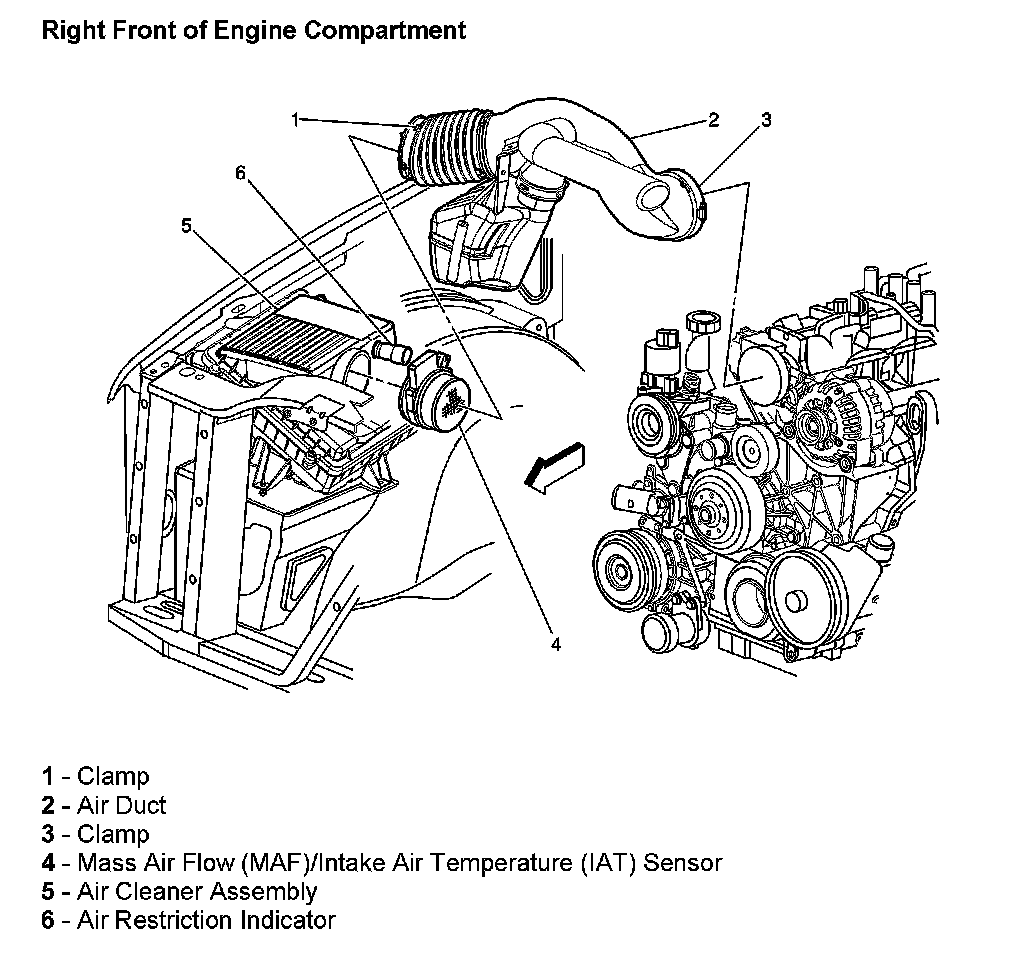 Right Front of Engine Compartment

1
2
3
6
5
4

1 - Clamp
2 - Air Duct
3 - Clamp
4 - Mass Air Flow (MAF)/Intake Air Temperature (IAT) Sensor
5 - Air Cleaner Assembly
6 - Air Restriction Indicator