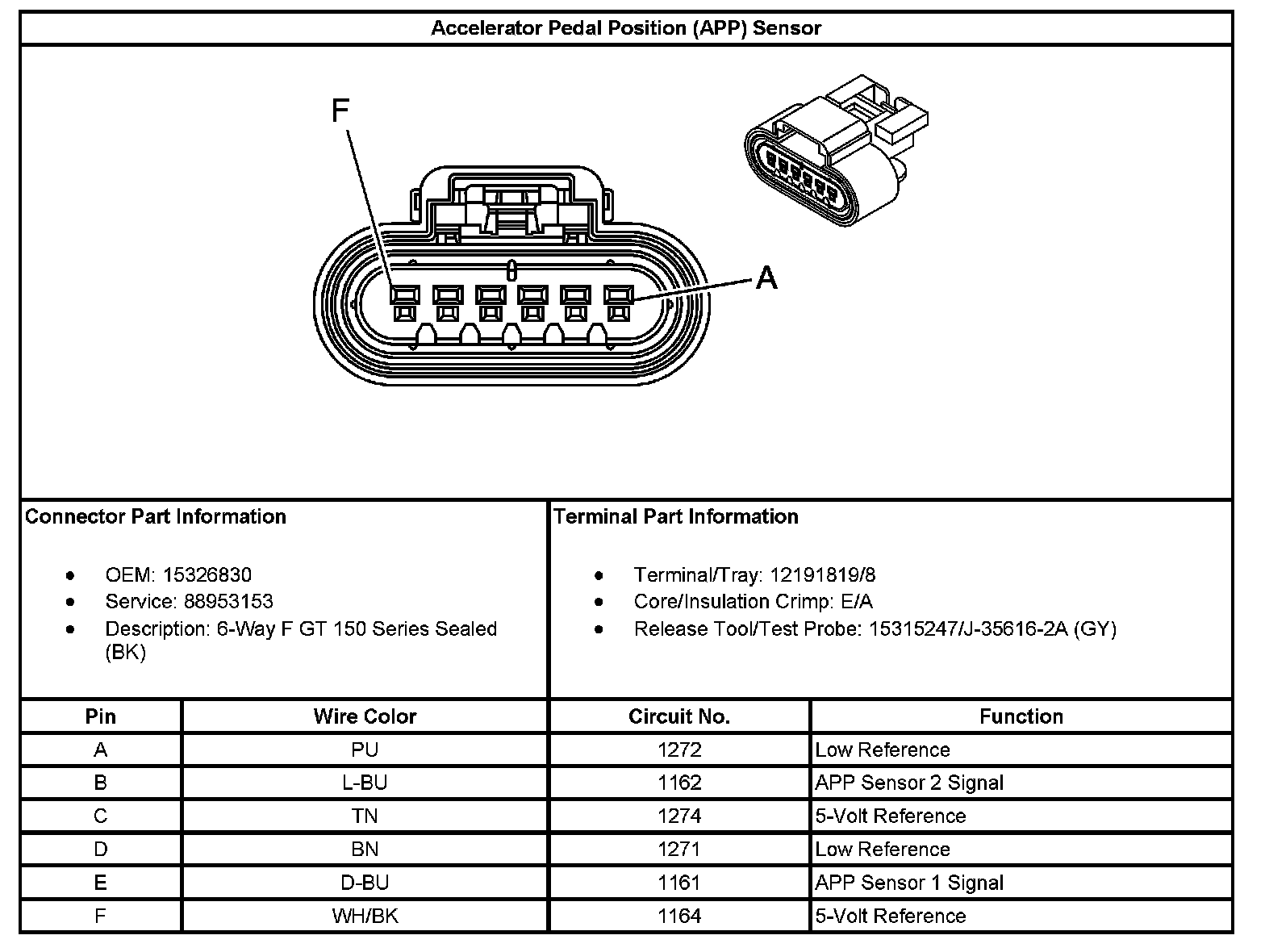 Accelerator Pedal Position (APP) Sensor

F

A

Connector Part Information

- OEM: 15326830
- Service: 88953153
- Description: 6-Way F GT 150 Series Sealed (BK)

Terminal Part Information

- Terminal/Tray: 12191819/8
- Core/Insulation Crimp: E/A
- Release Tool/Test Probe: 15315247/J-35616-2A (GY)

| Pin | Wire Color | Circuit No. | Function |
|---|---|---|---|
| A | PU | 1272 | Low Reference |
| B | L-BU | 1162 | APP Sensor 2 Signal |
| C | TN | 1274 | 5-Volt Reference |
| D | BN | 1271 | Low Reference |
| E | D-BU | 1161 | APP Sensor 1 Signal |
| F | WH/BK | 1164 | 5-Volt Reference |