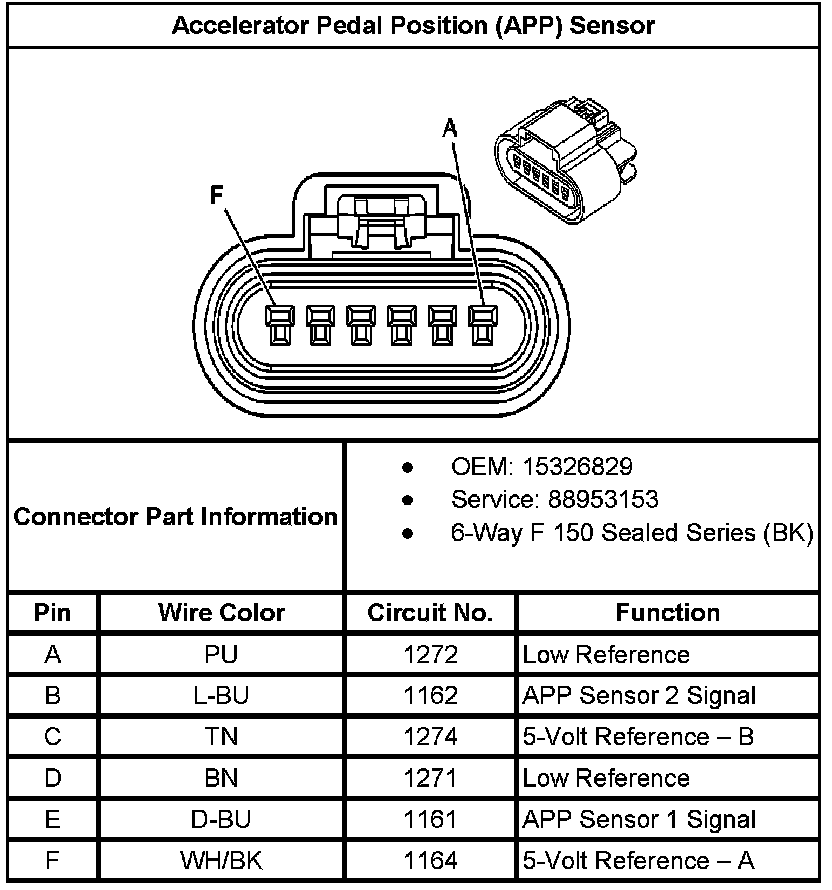 Accelerator Pedal Position (APP) Sensor

F

A

Connector Part Information

- OEM: 15326829
- Service: 88953153
- 6-Way F 150 Sealed Series (BK)

| Pin | Wire Color | Circuit No. | Function |
|---|---|---|---|
| A | PU | 1272 | Low Reference |
| B | L-BU | 1162 | APP Sensor 2 Signal |
| C | TN | 1274 | 5-Volt Reference – B |
| D | BN | 1271 | Low Reference |
| E | D-BU | 1161 | APP Sensor 1 Signal |
| F | WH/BK | 1164 | 5-Volt Reference – A |