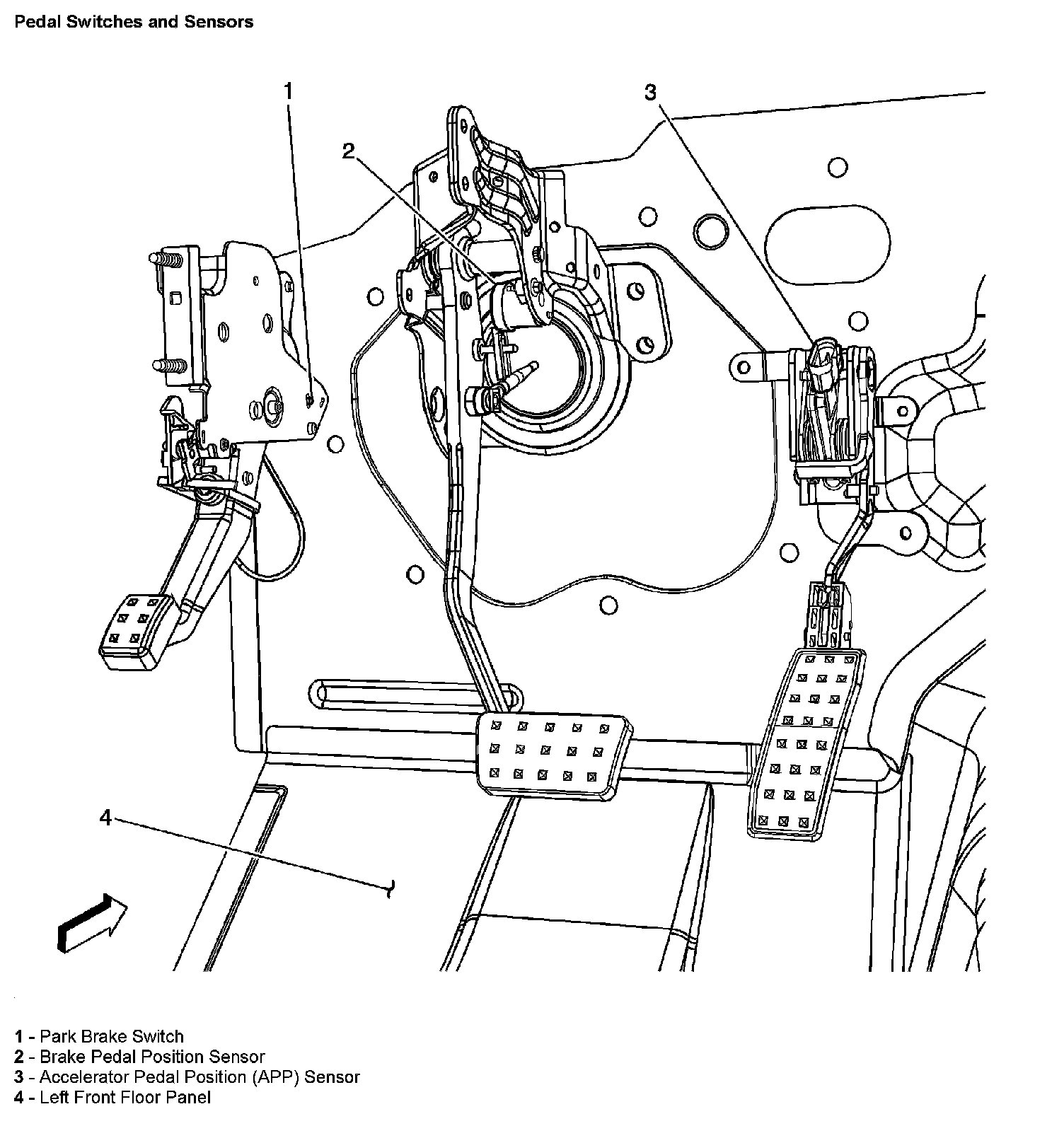 Pedal Switches and Sensors

1

2

3

4

1 - Park Brake Switch
2 - Brake Pedal Position Sensor
3 - Accelerator Pedal Position (APP) Sensor
4 - Left Front Floor Panel