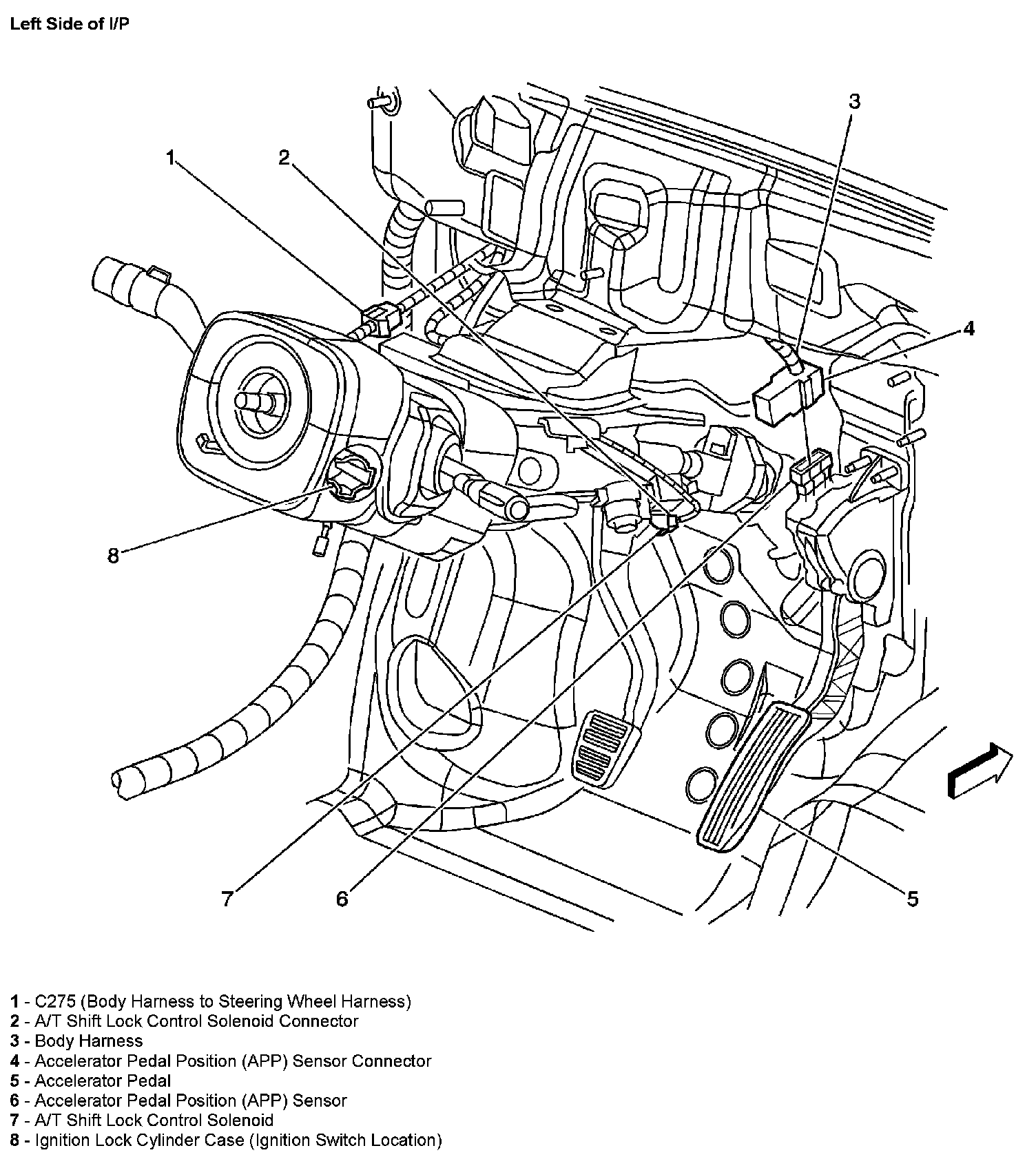 Left Side of I/P

1
2
3
4
8
7
6
5

1 - C275 (Body Harness to Steering Wheel Harness)
2 - A/T Shift Lock Control Solenoid Connector
3 - Body Harness
4 - Accelerator Pedal Position (APP) Sensor Connector
5 - Accelerator Pedal
6 - Accelerator Pedal Position (APP) Sensor
7 - A/T Shift Lock Control Solenoid
8 - Ignition Lock Cylinder Case (Ignition Switch Location)