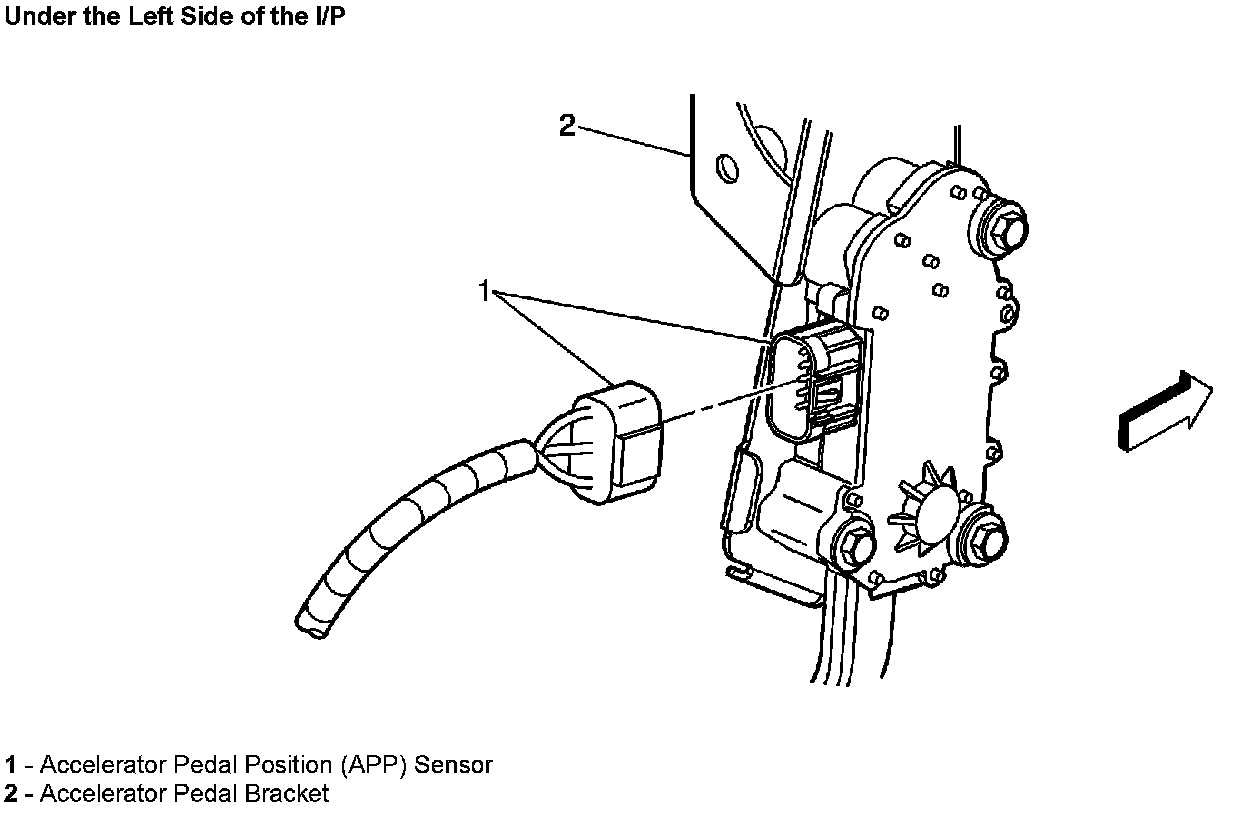 Under the Left Side of the I/P

2

1

1 - Accelerator Pedal Position (APP) Sensor
2 - Accelerator Pedal Bracket