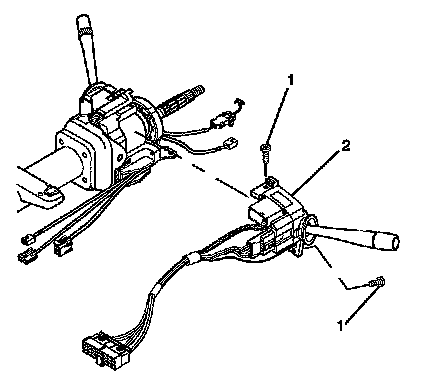 1
2
1