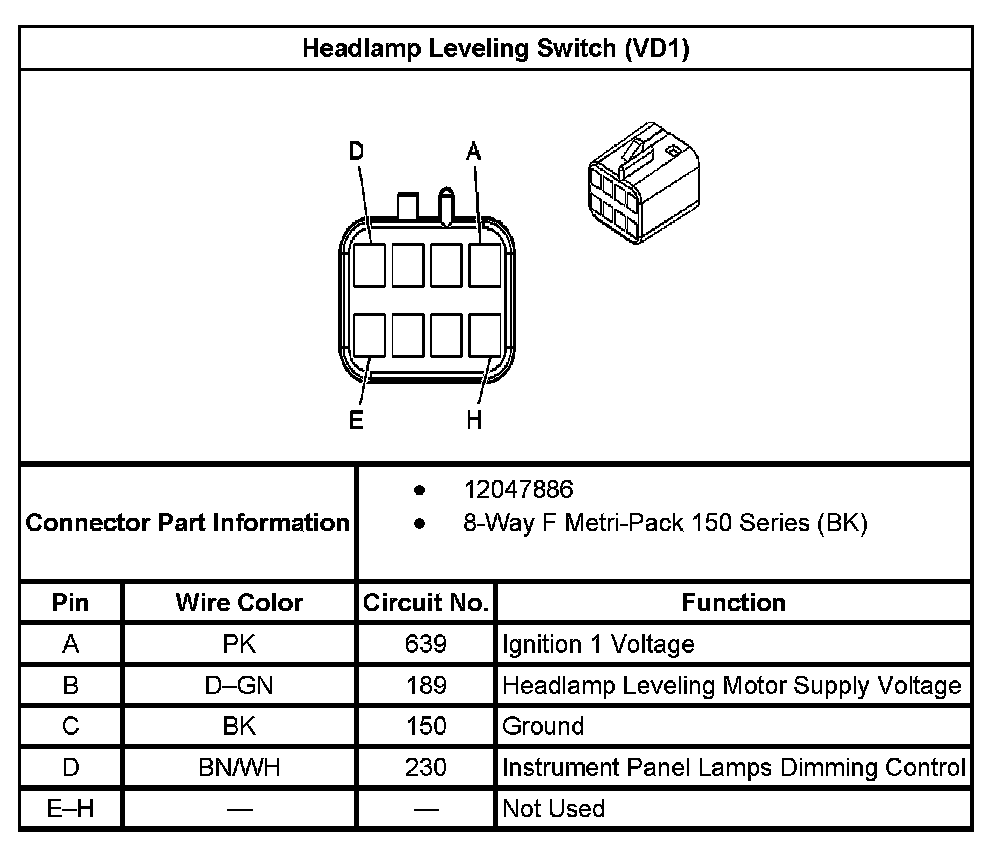 Headlamp Leveling Switch (VD1)

D A

E H

Connector Part Information

- 12047886
- 8-Way F Metri-Pack 150 Series (BK)

| Pin | Wire Color | Circuit No. | Function |
|---|---|---|---|
| A | PK | 639 | Ignition 1 Voltage |
| B | D–GN | 189 | Headlamp Leveling Motor Supply Voltage |
| C | BK | 150 | Ground |
| D | BN/WH | 230 | Instrument Panel Lamps Dimming Control |
| E–H | — | — | Not Used |