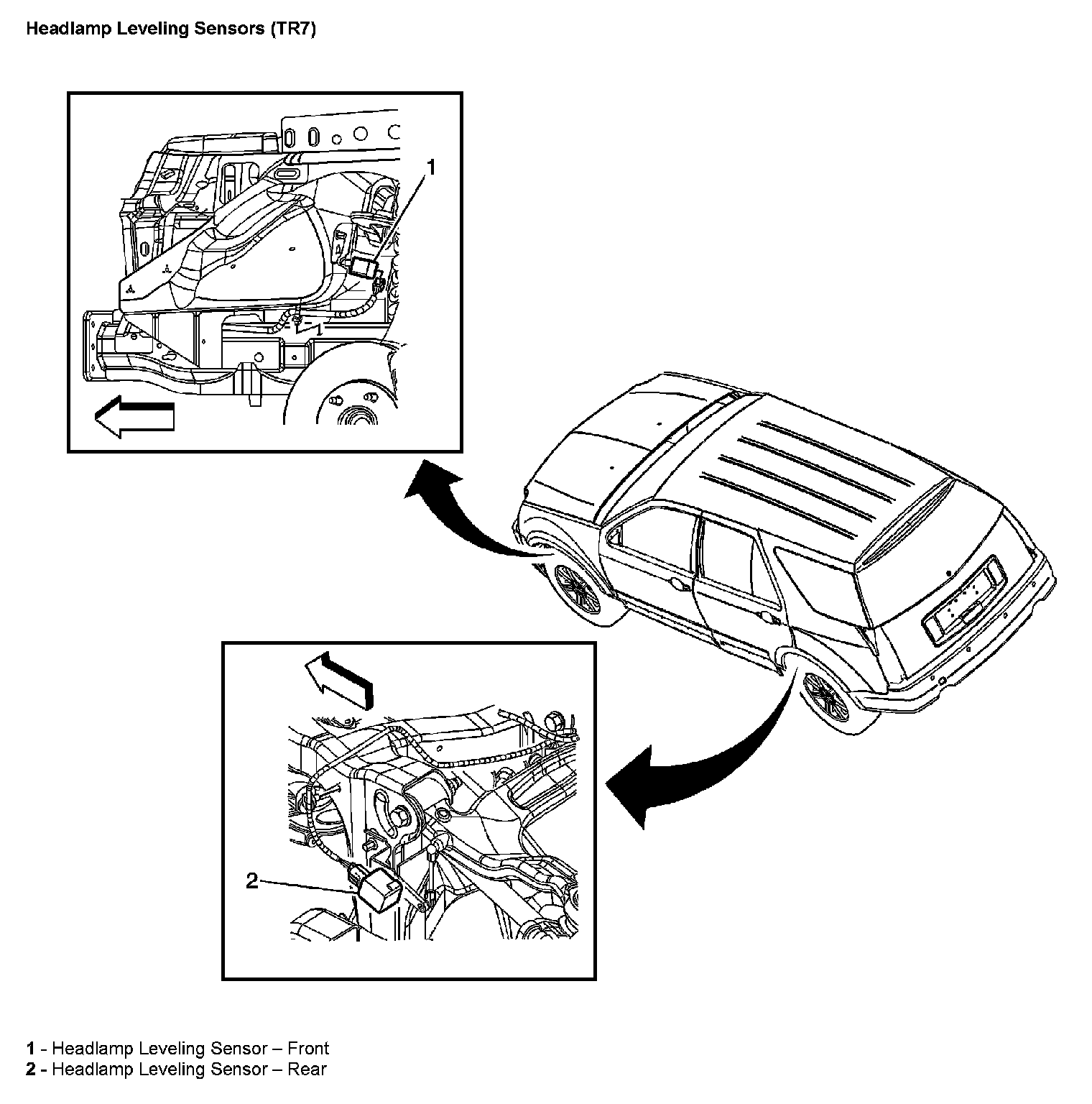 Headlamp Leveling Sensors (TR7)

1

2

1 - Headlamp Leveling Sensor – Front
2 - Headlamp Leveling Sensor – Rear