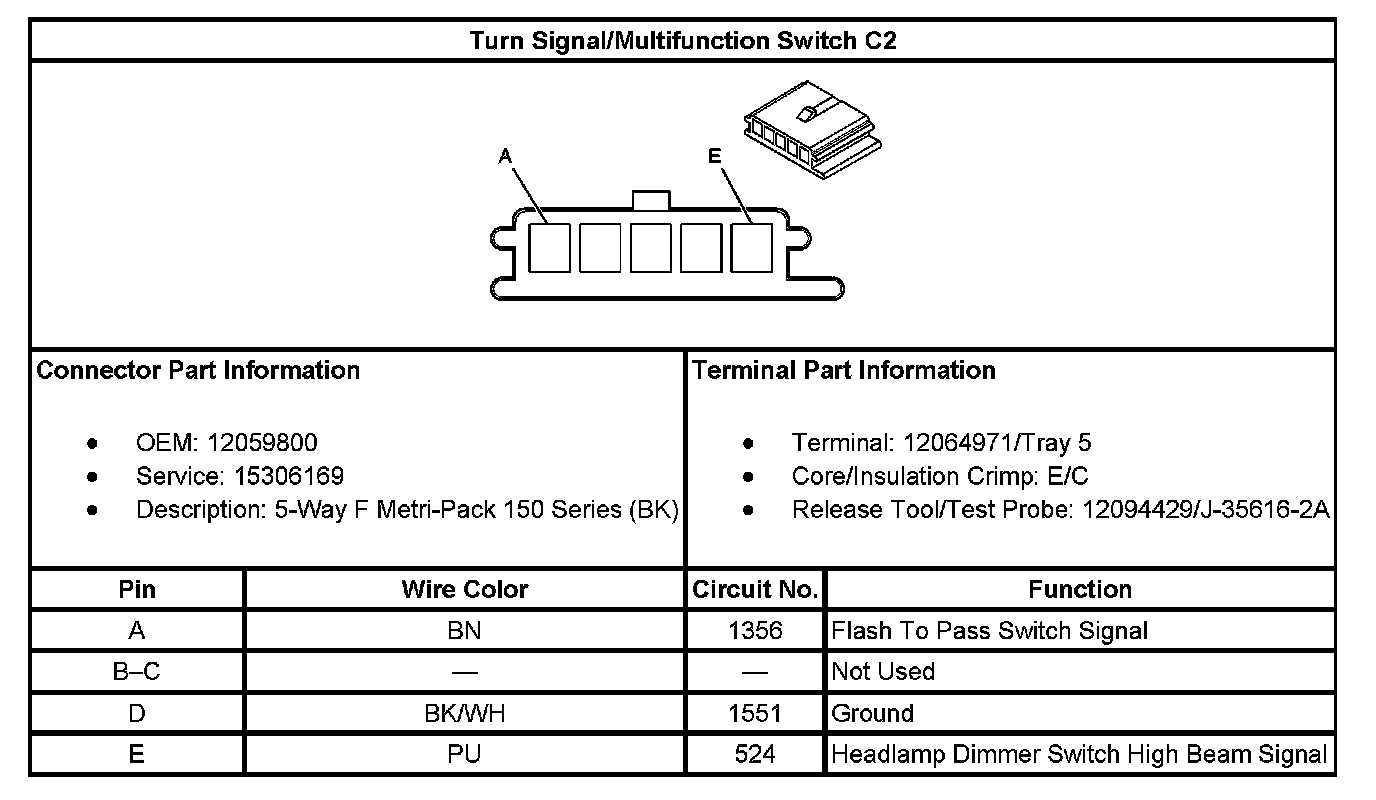 Turn Signal/Multifunction Switch C2

A

E

Connector Part Information

- OEM: 12059800
- Service: 15306169
- Description: 5-Way F Metri-Pack 150 Series (BK)

Terminal Part Information

- Terminal: 12064971/Tray 5
- Core/Insulation Crimp: E/C
- Release Tool/Test Probe: 12094429/J-35616-2A

| Pin | Wire Color | Circuit No. | Function |
|---|---|---|---|
| A | BN | 1356 | Flash To Pass Switch Signal |
| B–C | — | — | Not Used |
| D | BK/WH | 1551 | Ground |
| E | PU | 524 | Headlamp Dimmer Switch High Beam Signal |