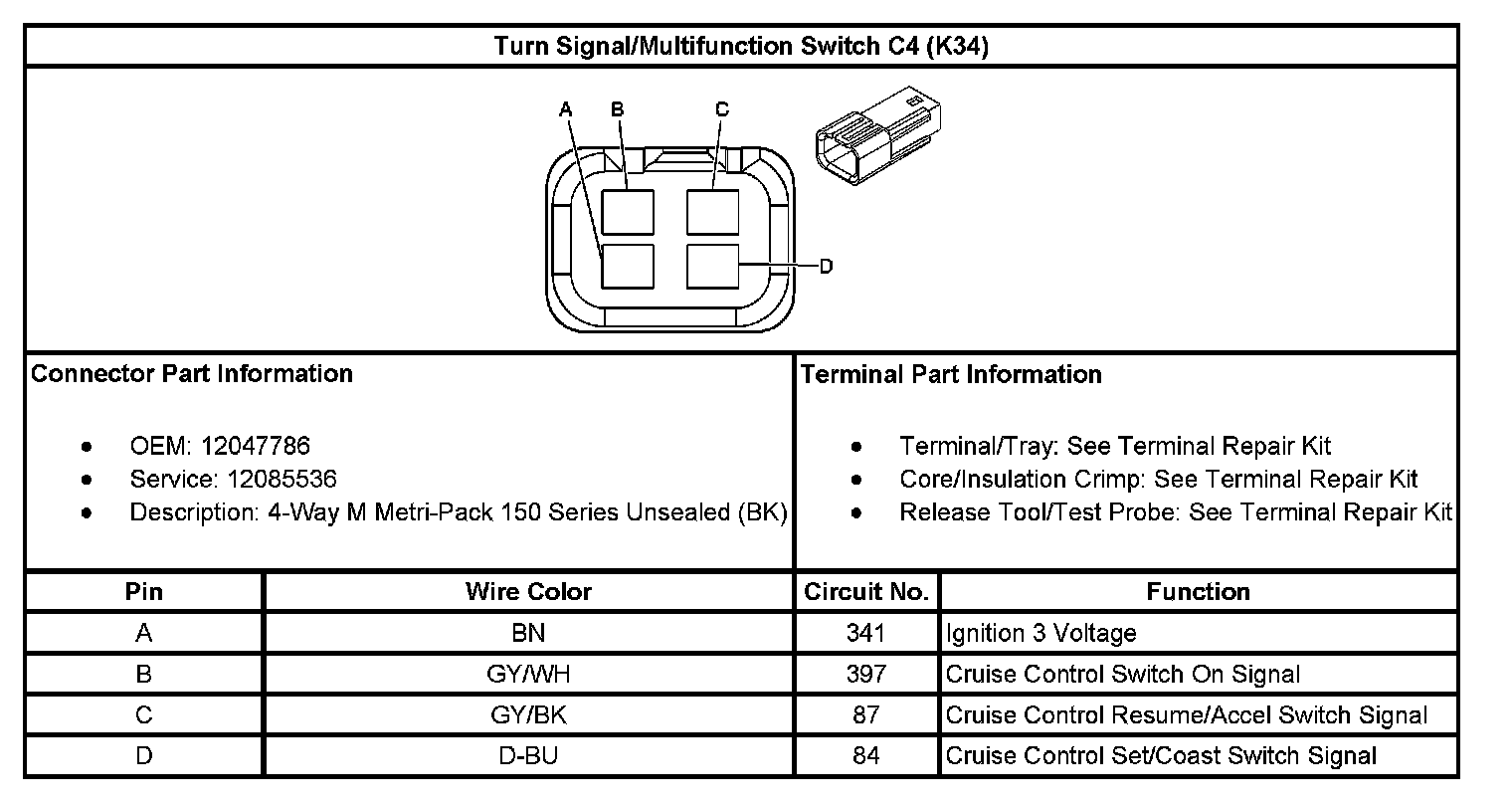 Turn Signal/Multifunction Switch C4 (K34)

A B C D

Connector Part Information

- OEM: 12047786
- Service: 12085536
- Description: 4-Way M Metri-Pack 150 Series Unsealed (BK)

Terminal Part Information

- Terminal/Tray: See Terminal Repair Kit
- Core/Insulation Crimp: See Terminal Repair Kit
- Release Tool/Test Probe: See Terminal Repair Kit

| Pin | Wire Color | Circuit No. | Function |
|---|---|---|---|
| A | BN | 341 | Ignition 3 Voltage |
| B | GY/WH | 397 | Cruise Control Switch On Signal |
| C | GY/BK | 87 | Cruise Control Resume/Accel Switch Signal |
| D | D-BU | 84 | Cruise Control Set/Coast Switch Signal |