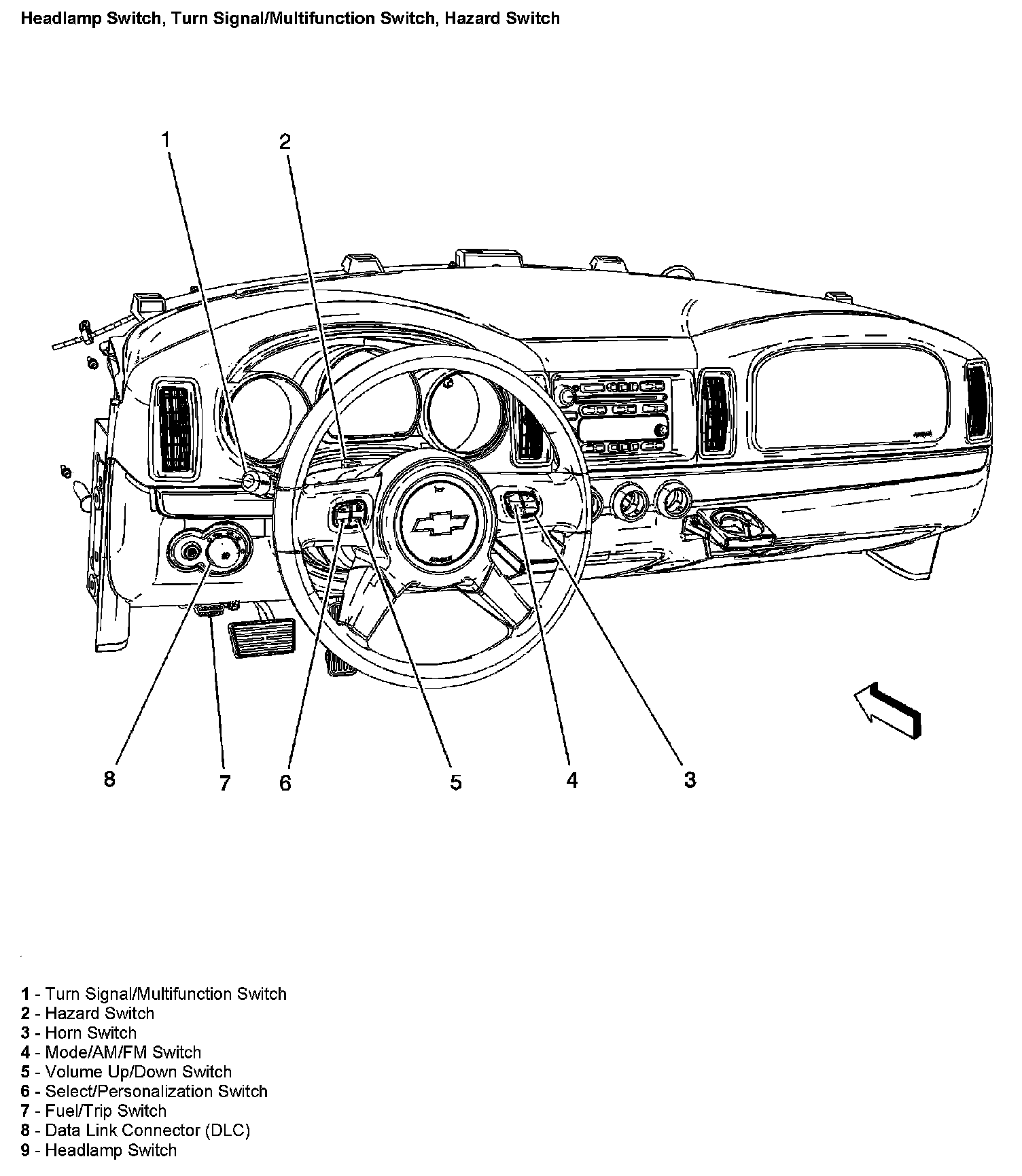 Headlamp Switch, Turn Signal/Multifunction Switch, Hazard Switch

1
2
8
7
6
5
4
3

1 - Turn Signal/Multifunction Switch
2 - Hazard Switch
3 - Horn Switch
4 - Mode/AM/FM Switch
5 - Volume Up/Down Switch
6 - Select/Personalization Switch
7 - Fuel/Trip Switch
8 - Data Link Connector (DLC)
9 - Headlamp Switch