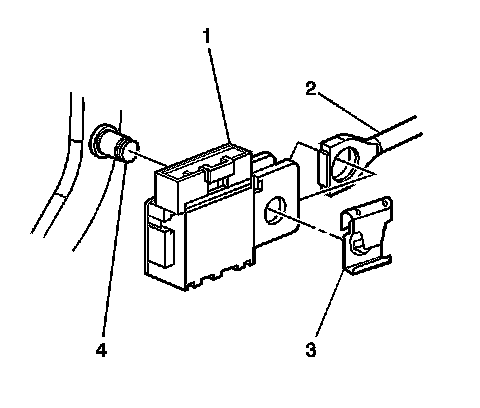 1
2
4
3