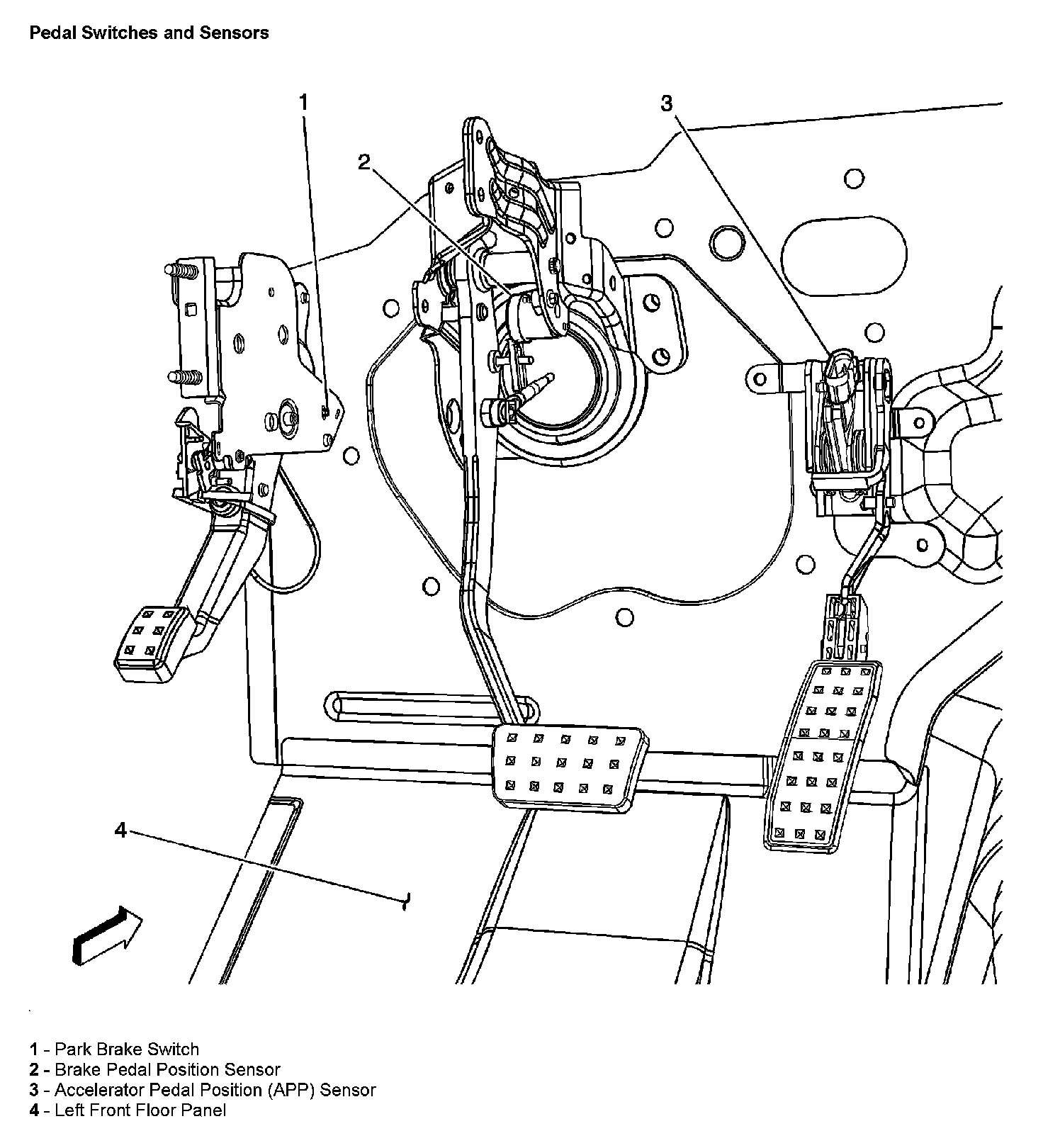 Pedal Switches and Sensors

1

2

3

4

1 - Park Brake Switch
2 - Brake Pedal Position Sensor
3 - Accelerator Pedal Position (APP) Sensor
4 - Left Front Floor Panel