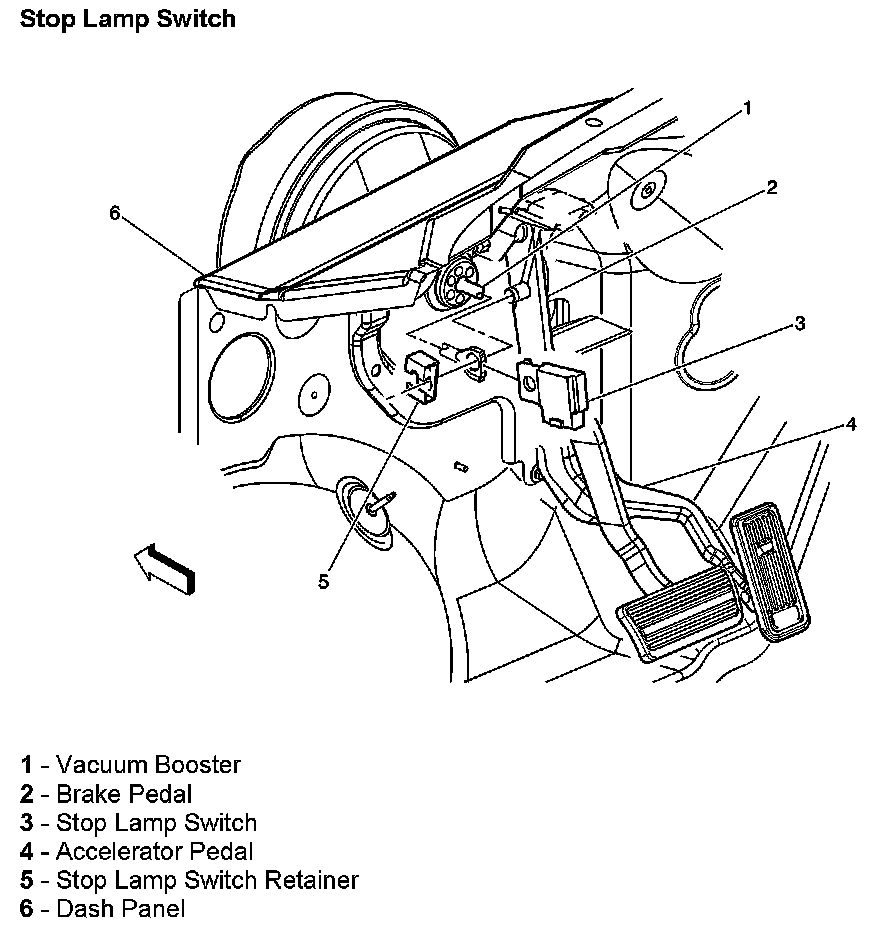 Stop Lamp Switch

1

2

6

3

4

5

1 - Vacuum Booster
2 - Brake Pedal
3 - Stop Lamp Switch
4 - Accelerator Pedal
5 - Stop Lamp Switch Retainer
6 - Dash Panel