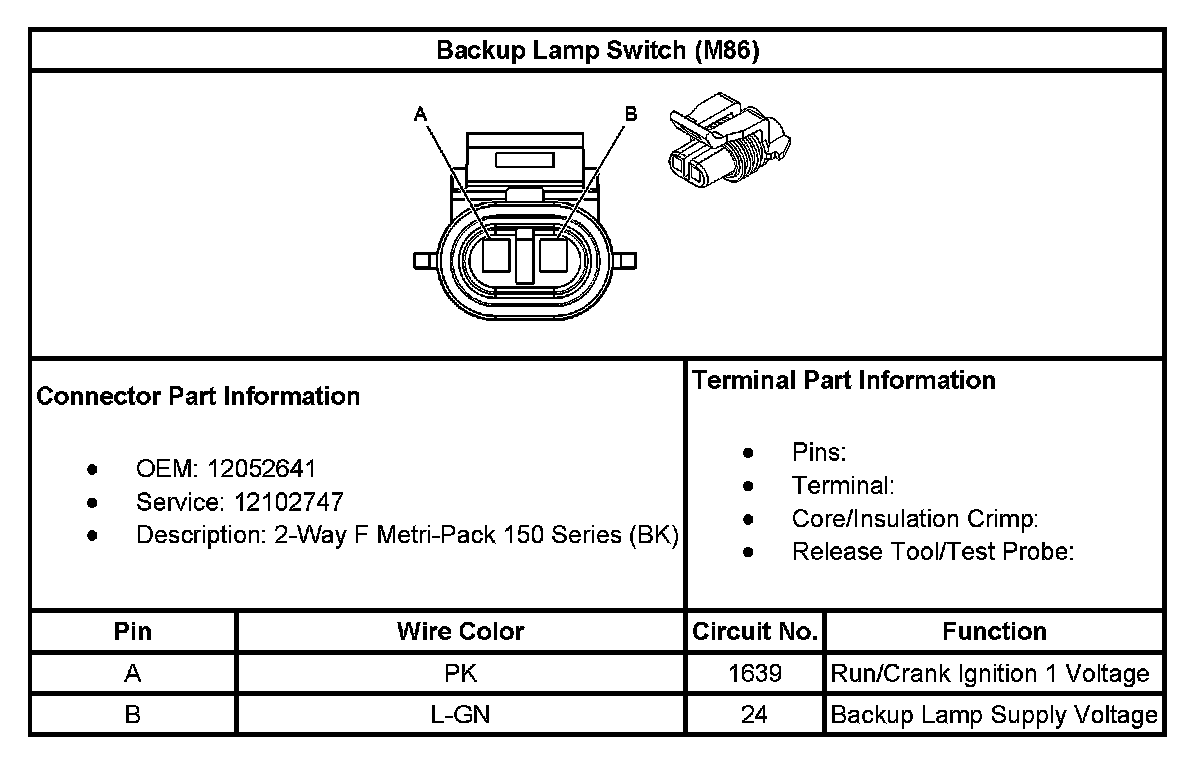 Backup Lamp Switch (M86)

A
B

Connector Part Information

- OEM: 12052641
- Service: 12102747
- Description: 2-Way F Metri-Pack 150 Series (BK)

Terminal Part Information

- Pins:
- Terminal:
- Core/Insulation Crimp:
- Release Tool/Test Probe:

| Pin | Wire Color | Circuit No. | Function |
|---|---|---|---|
| A | PK | 1639 | Run/Crank Ignition 1 Voltage |
| B | L-GN | 24 | Backup Lamp Supply Voltage |