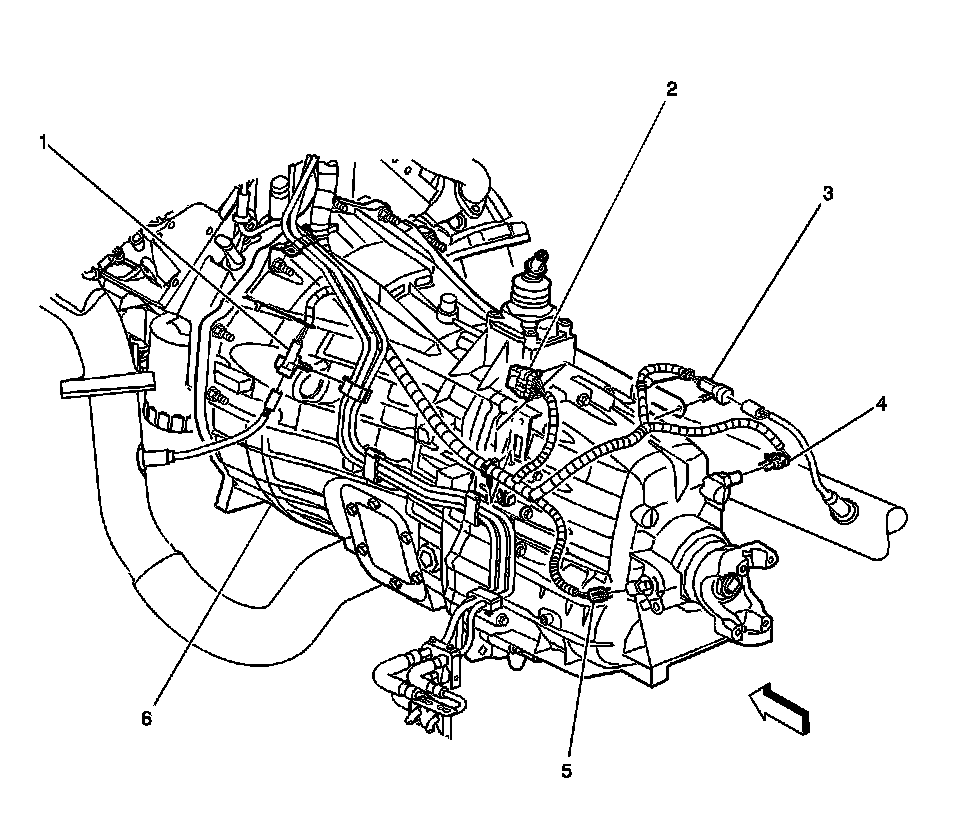 1
2
3
4
6
5